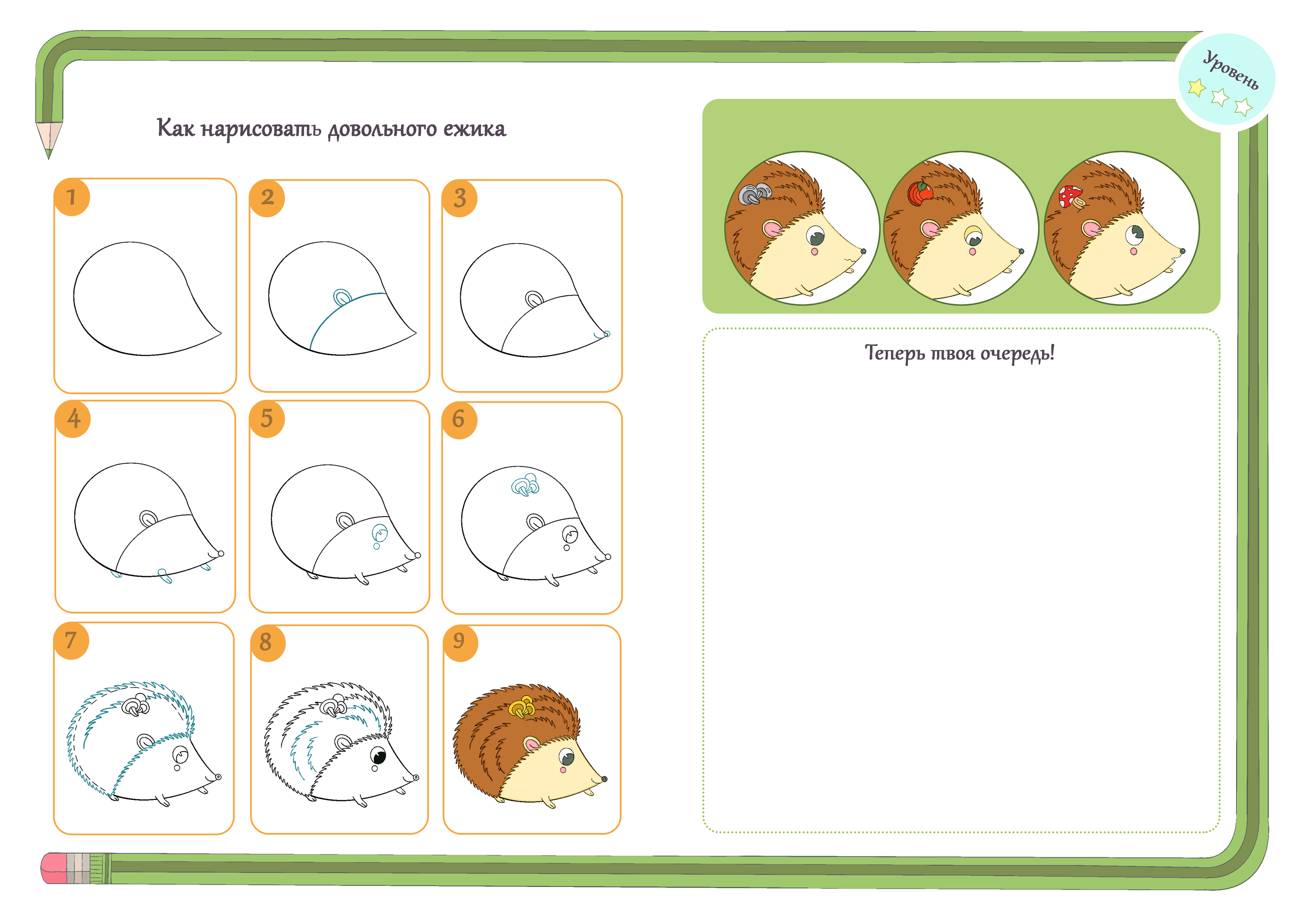 Уровень

Как нарисовать довольного ежика

1

2

3

4

5

6

7

8

9

Теперь твоя очередь!