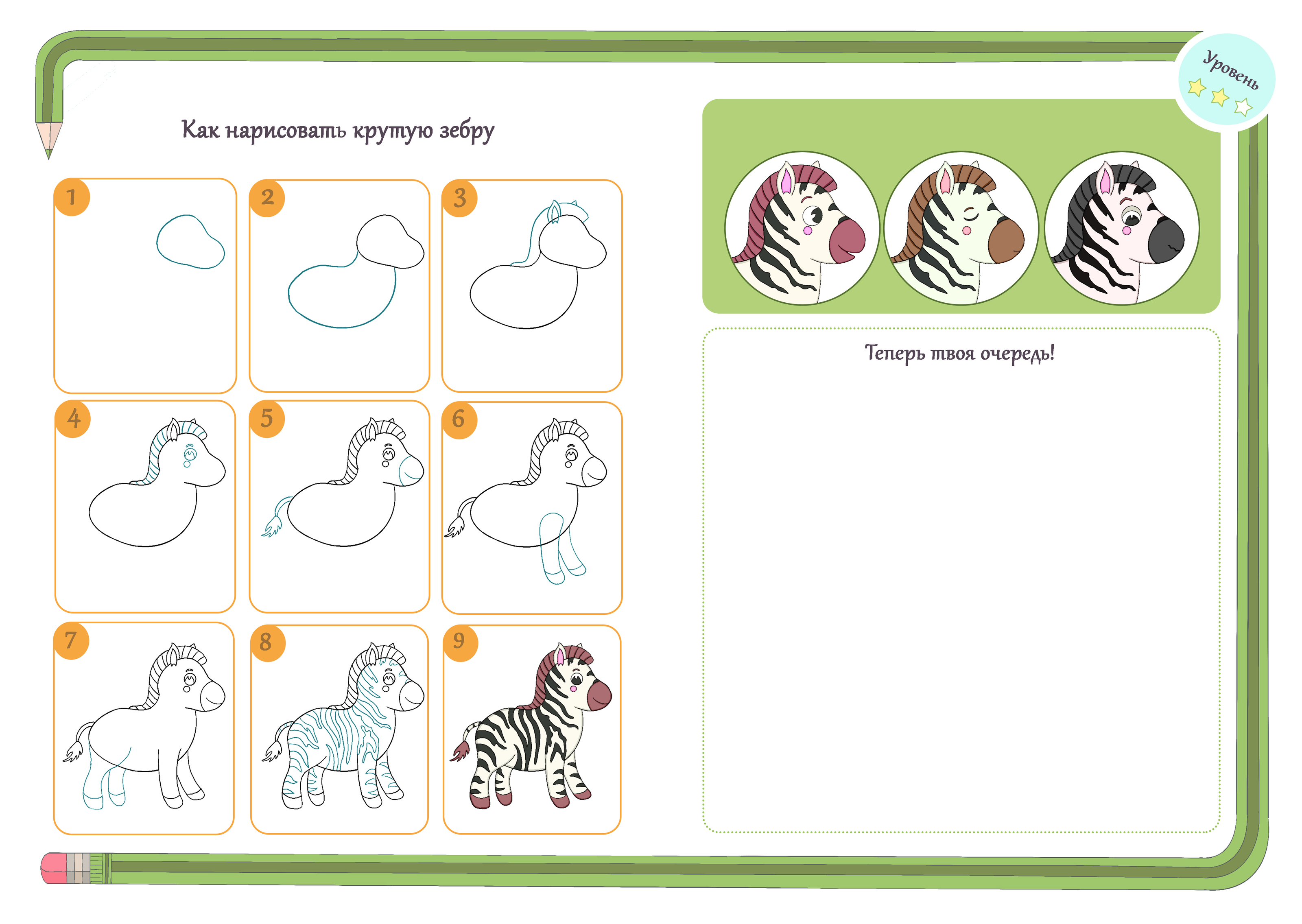 Как нарисовать крутую зебру

Уровень

1

2

3

4

5

6

7

8

9

Теперь твоя очередь!