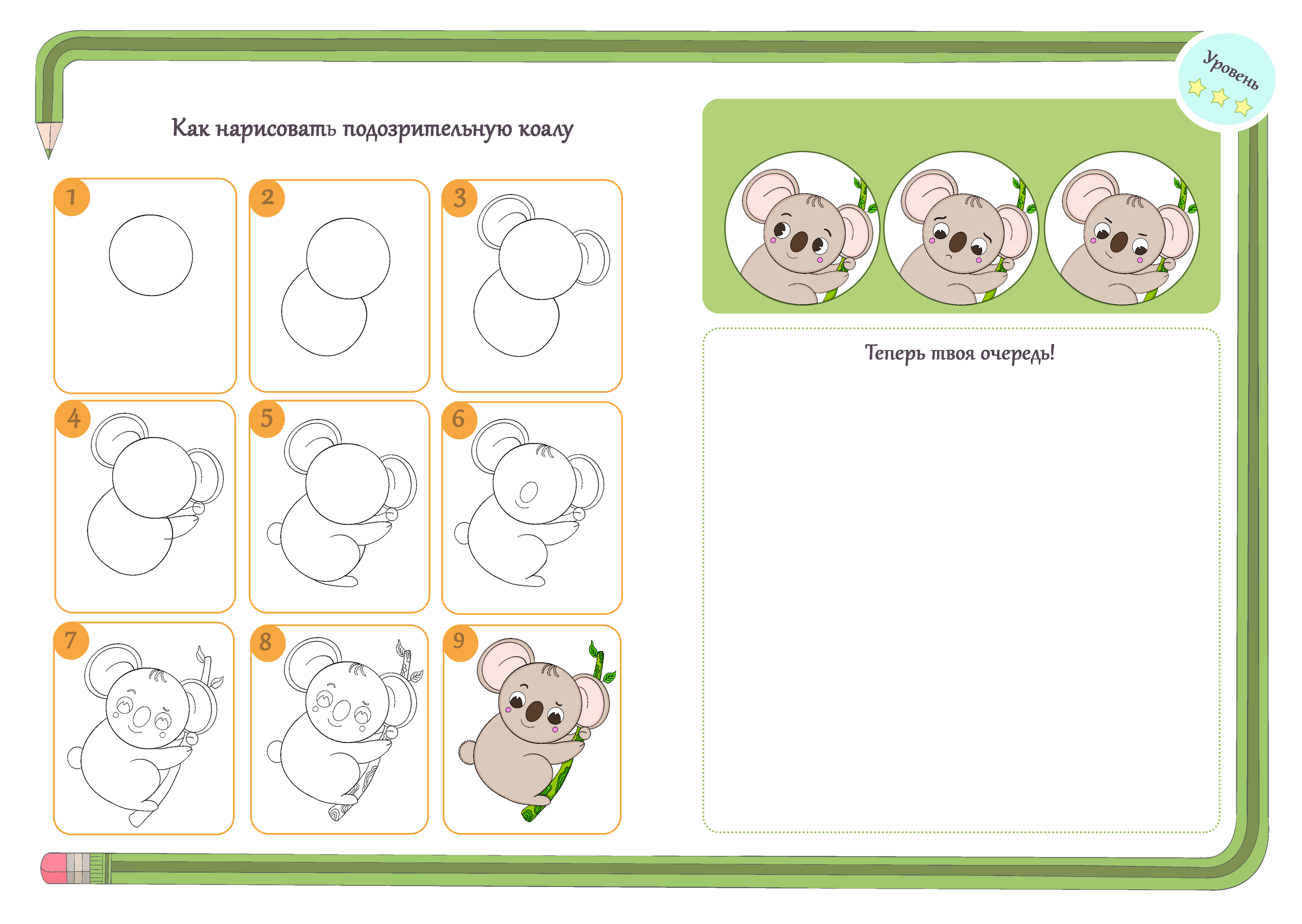 Уровень

Как нарисовать подозрительную коалу

1

2

3

4

5

6

7

8

9

Теперь твоя очередь!