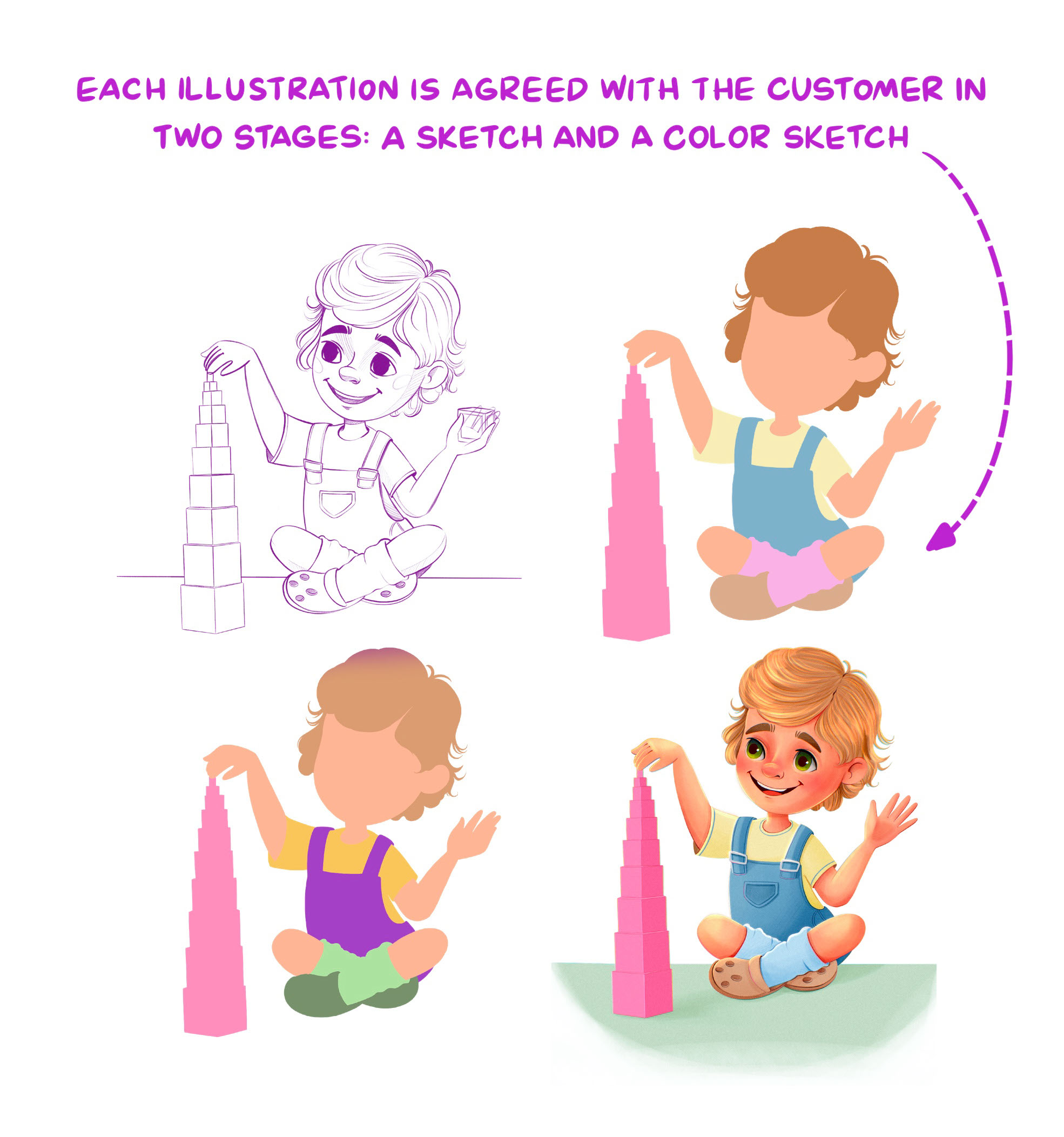 EACH ILLUSTRATION IS AGREED WITH THE CUSTOMER IN TWO STAGES: A SKETCH AND A COLOR SKETCH