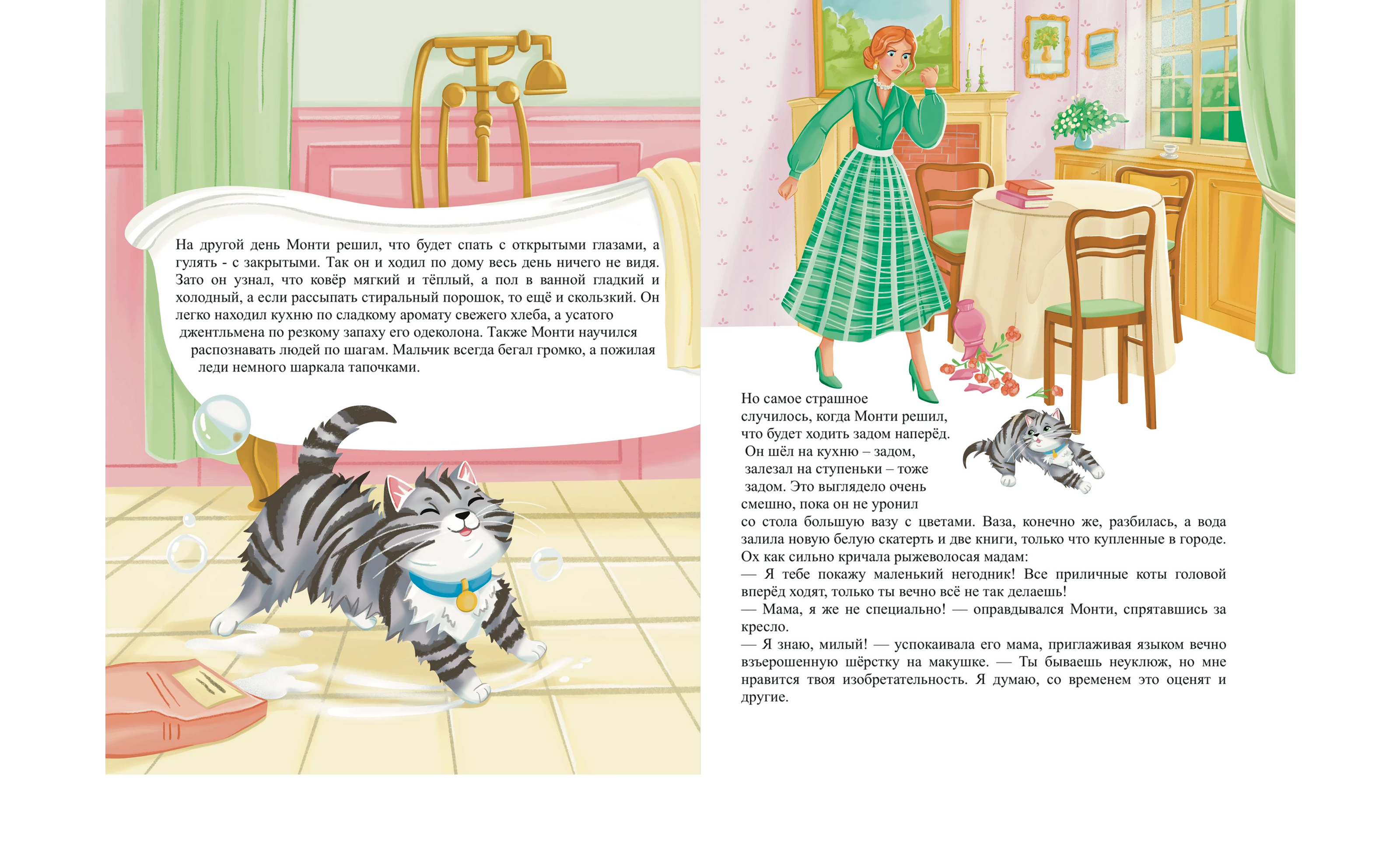 На другой день Монти решил, что будет спать с открытыми глазами, а гулять - с закрытыми. Так он и ходил по дому весь день ничего не видя. Зато он узнал, что ковёр мягкий и тёплый, а пол в ванной гладкий и холодный, а если рассыпать стиральный порошок, то ещё и скользкий. Он легко находил кухню по сладкому аромату свежего хлеба, а усатого джентльмена по резкому запаху его одеколона. Также Монти научился распознавать людей по шагам. Мальчик всегда бегал громко, а пожилая леди немного шаркала тапочками.

Но самое страшное случилось, когда Монти решил, что будет ходить задом наперёд. Он шёл на кухню – задом, залезал на ступеньки – тоже задом. Это выглядело очень смешно, пока он не уронил со стола большую вазу с цветами. Ваза, конечно же, разбилась, а вода залила новую белую скатерть и две книги, только что купленные в городе. Ох как сильно кричала рыжеволосая мадам:
— Я тебе покажу маленький негодник! Все приличные коты головой вперёд ходят, только ты вечно всё не так делаешь!
— Мама, я же не специально! — оправдывался Монти, спрятавшись за кресло.
— Я знаю, милый! — успокаивала его мама, приглаживая языком вечно взъерошенную шёрстку на макушке. — Ты бываешь неуклюж, но мне нравится твоя изобретательность. Я думаю, со временем это оценят и другие.