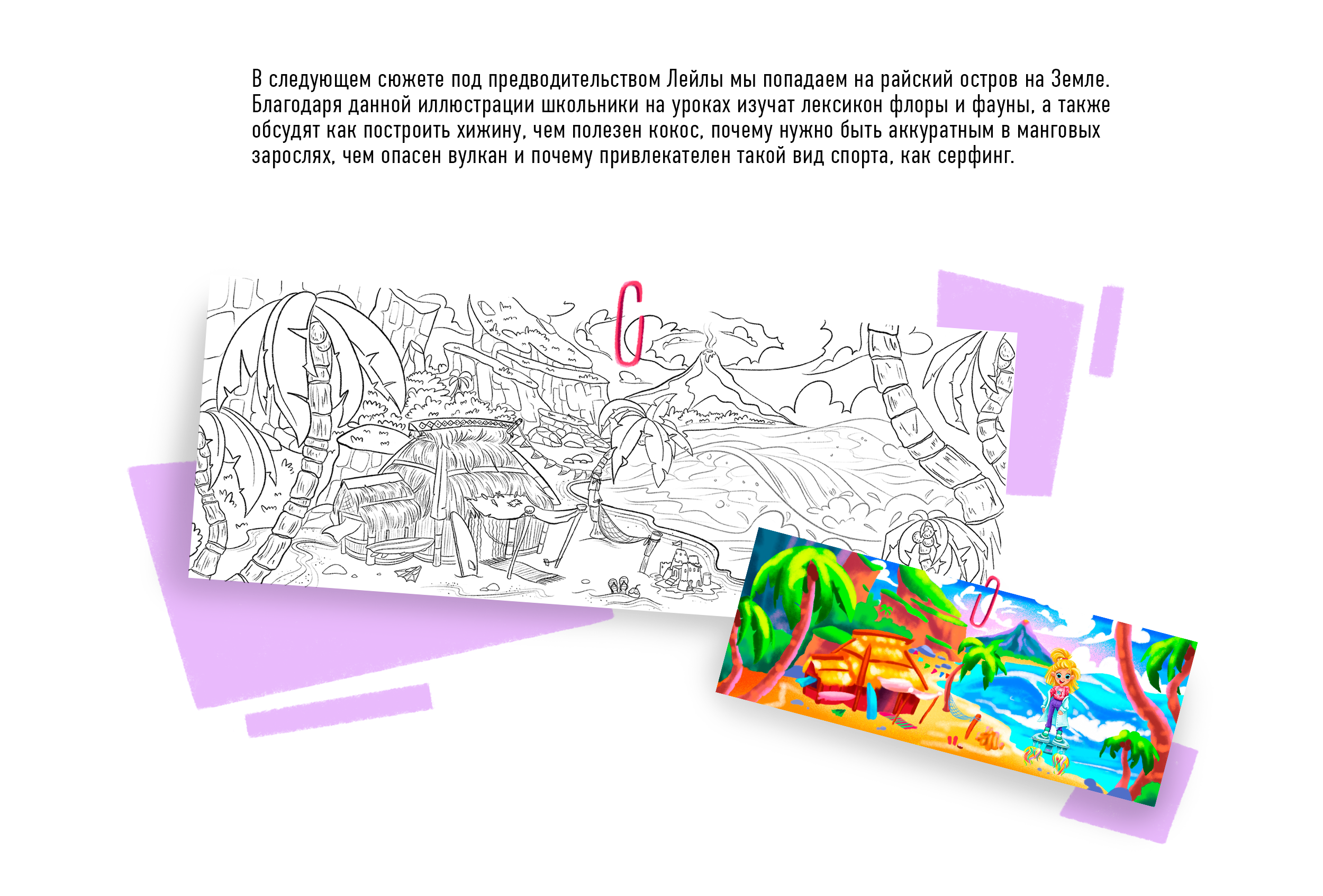 В следующем сюжете под предводительством Лейлы мы попадаем на райский остров на Земле. Благодаря данной иллюстрации школьники на уроках изучат лексикон флоры и фауны, а также обсудят как построить хижину, чем полезен кокос, почему нужно быть аккуратным в манговых зарослях, чем опасен вулкан и почему привлекателен такой вид спорта, как серфинг.