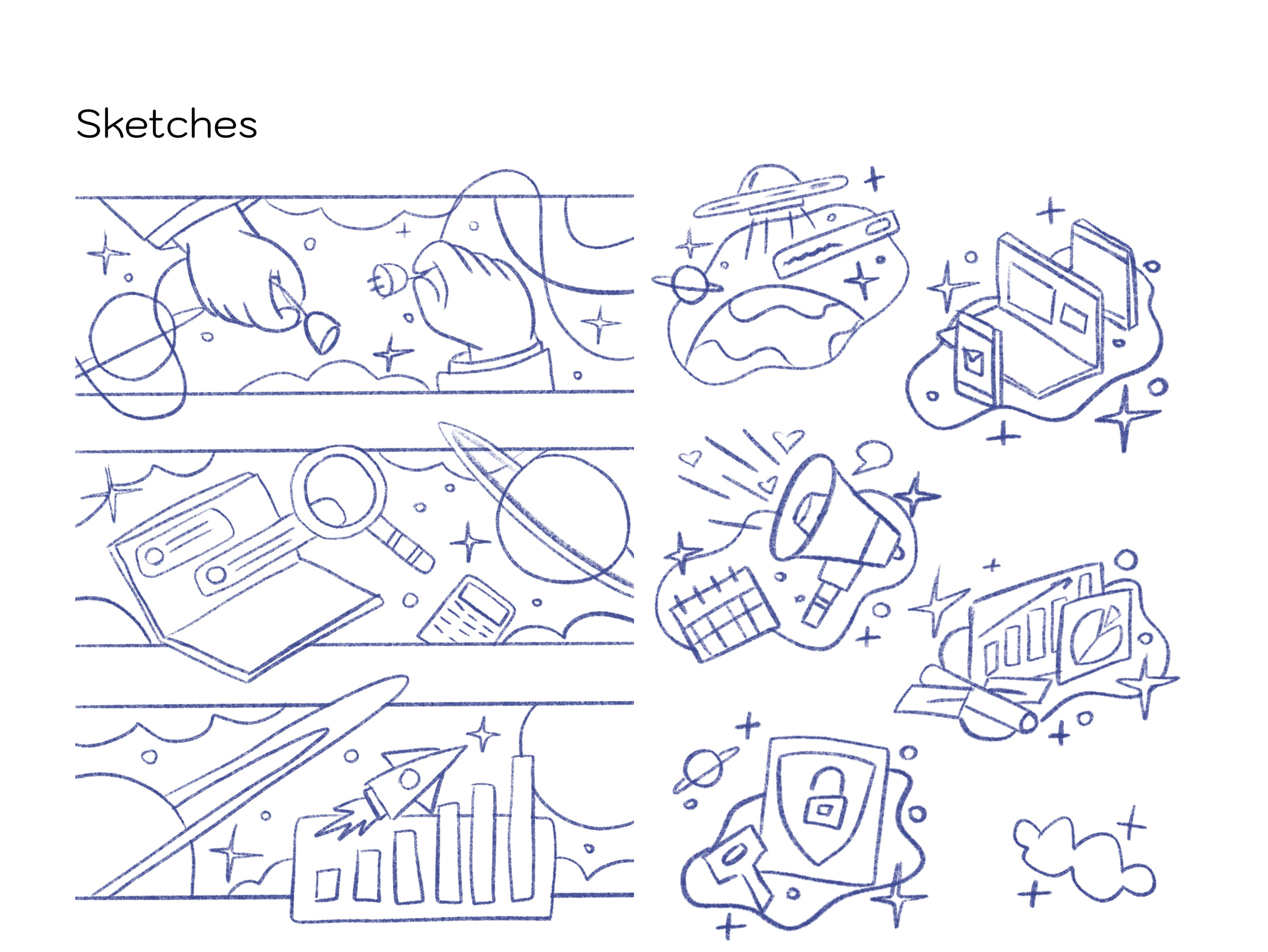 Sketches