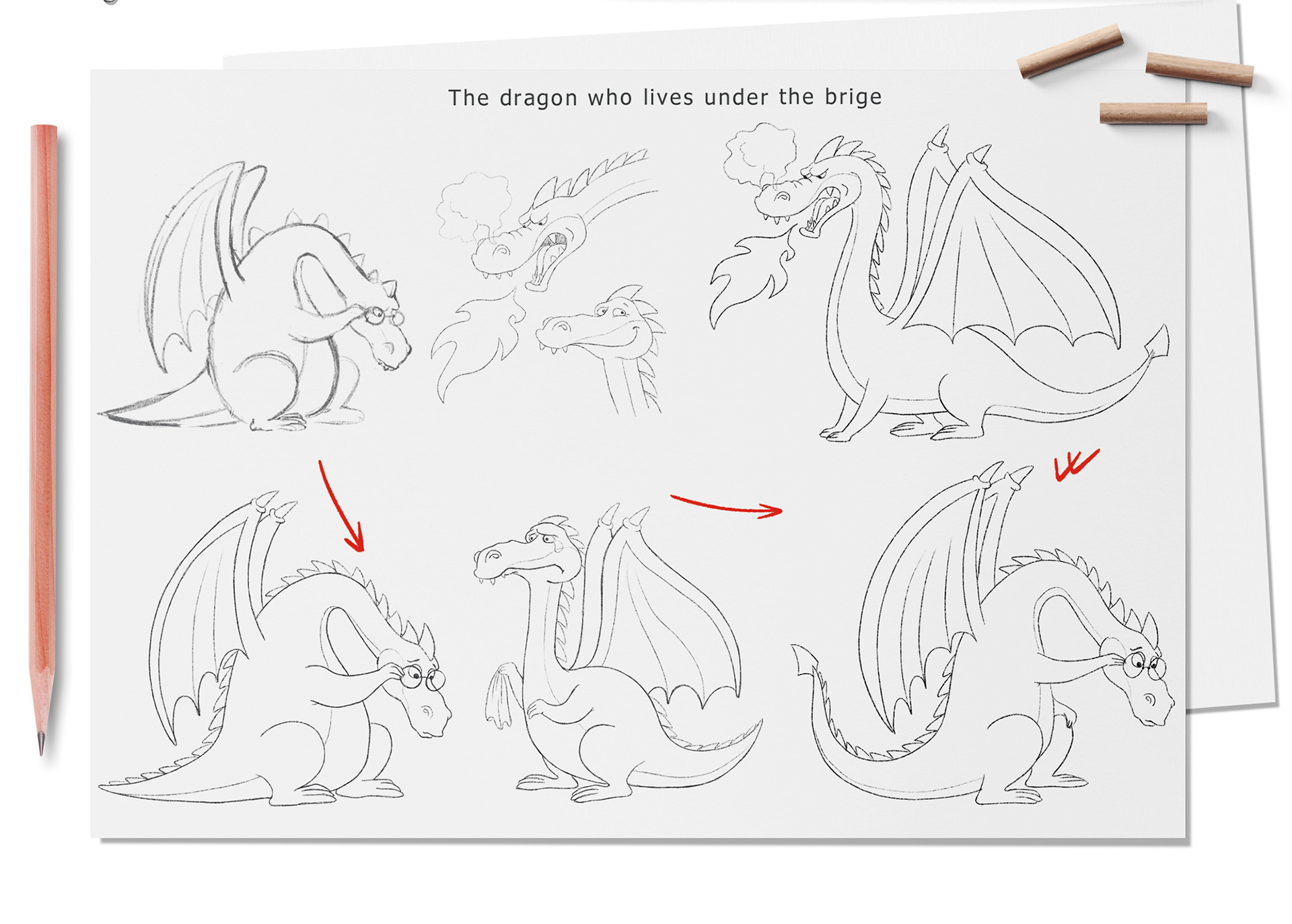 The dragon who lives under the brige