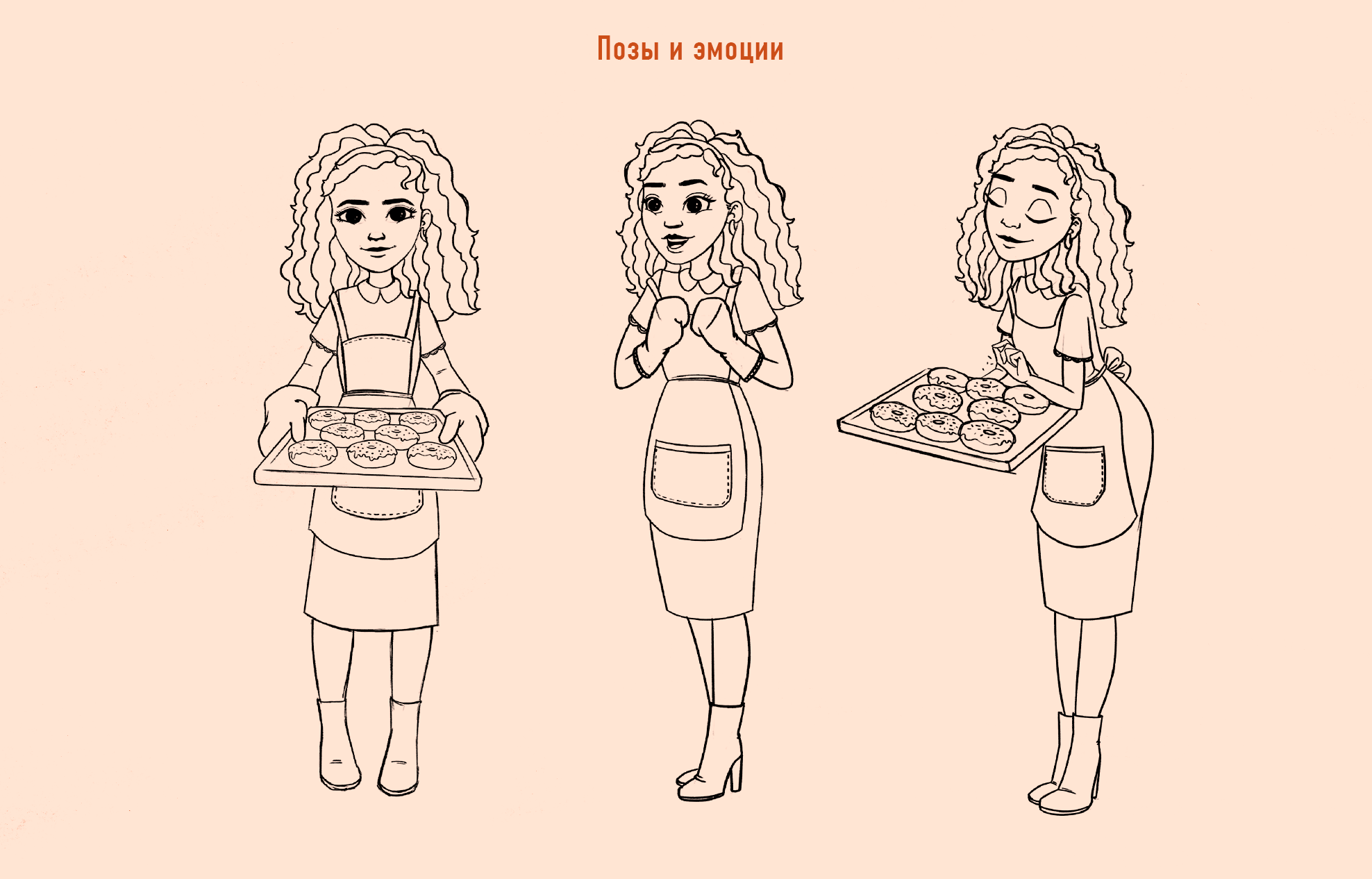 Позы и эмоции