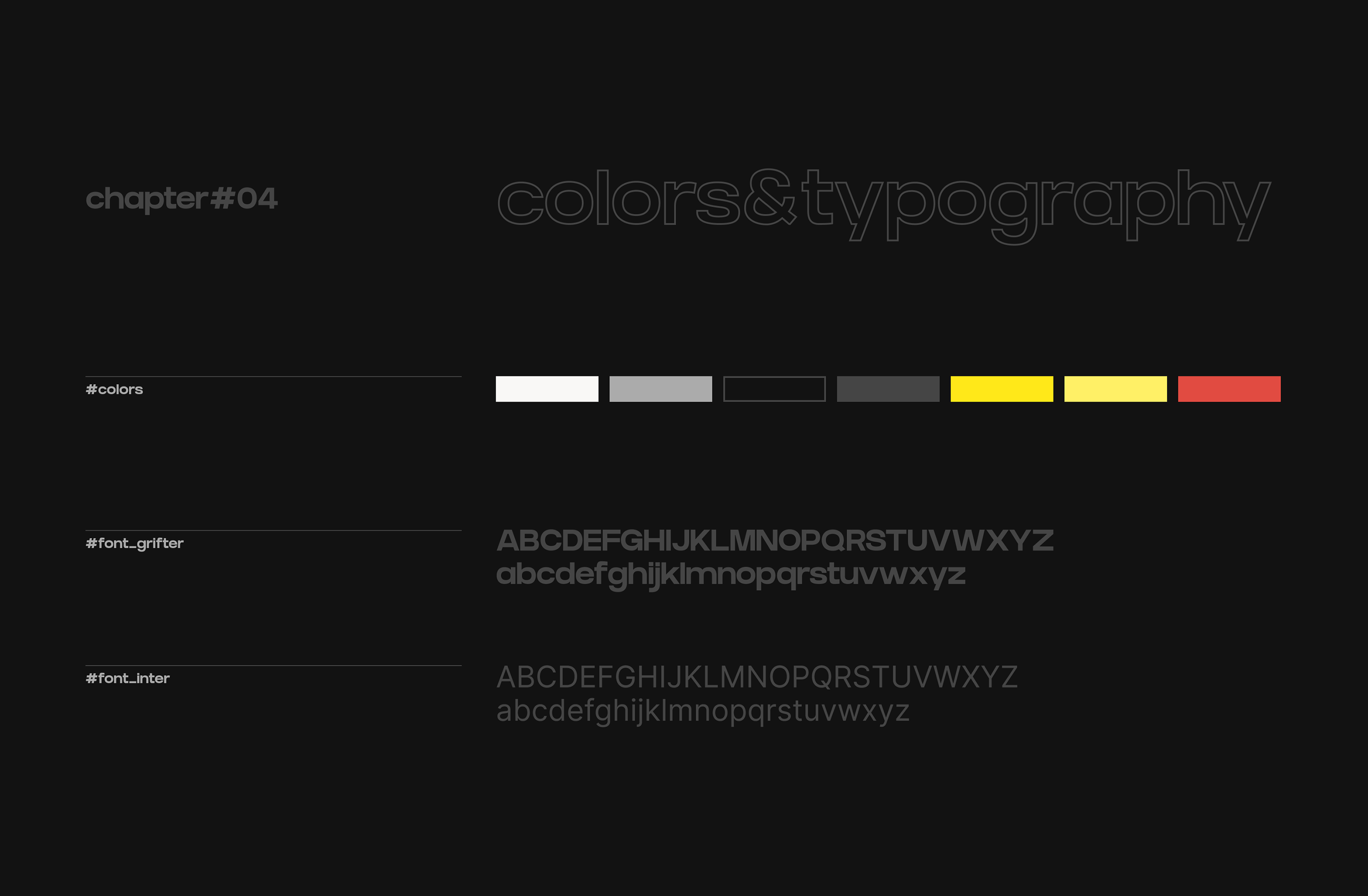 chapter#04

colors&typography

#colors

#font_grifter

ABCDEFGHIJKLMNOPQRSTUVWXYZ
abcdefghijklmnopqrstuvwxyz

#font_inter

ABCDEFGHIJKLMNOPQRSTUVWXYZ
abcdefghijklmnopqrstuvwxyz