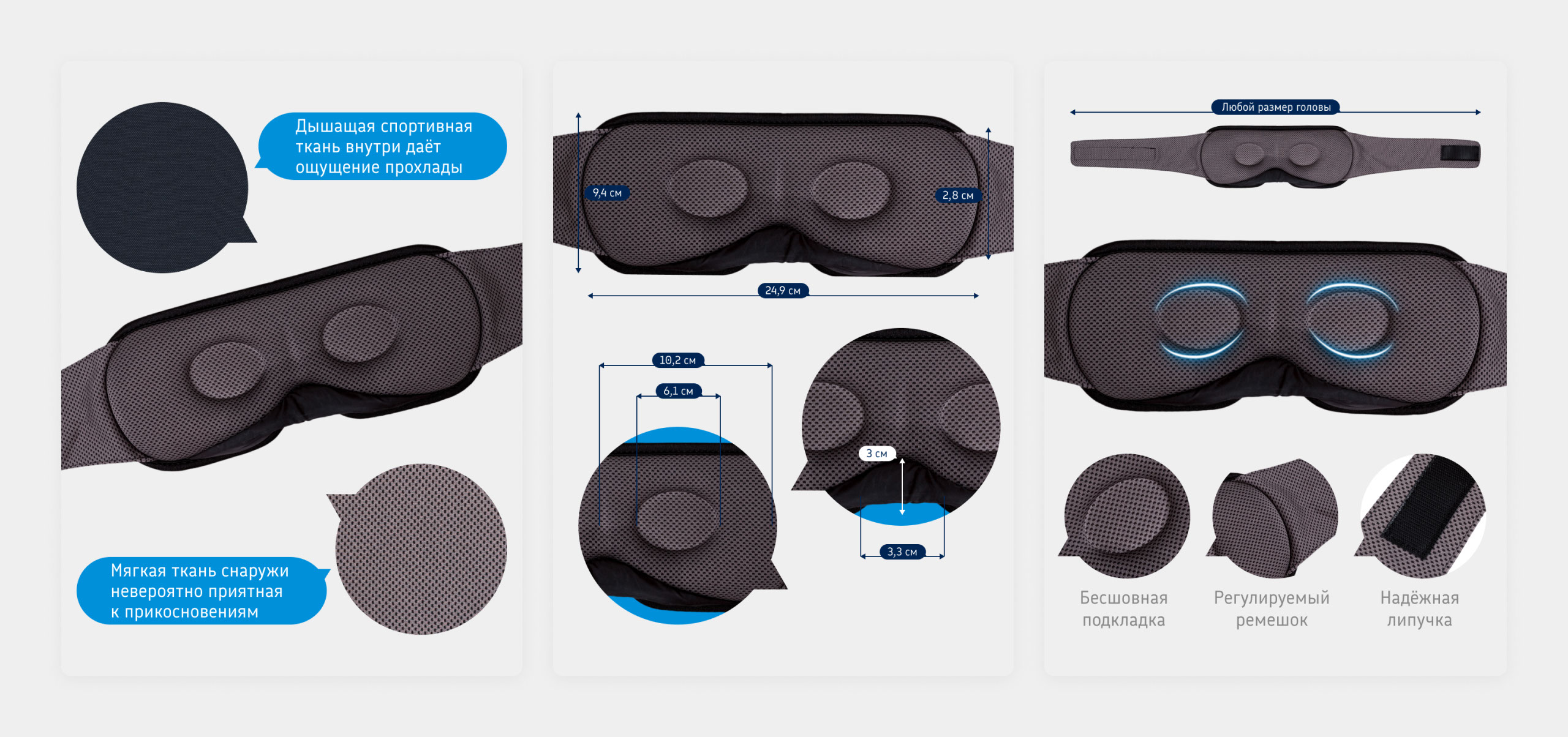 Дышащая спортивная ткань внутри даёт ощущение прохлады

Мягкая ткань снаружи невероятно приятная к прикосновениям

9,4 см

2,8 см

24,9 см

10,2 см

6,1 см

3 см

3,3 см

Любой размер головы

Бесшовная подкладка

Регулируемый ремешок

Надёжная липучка