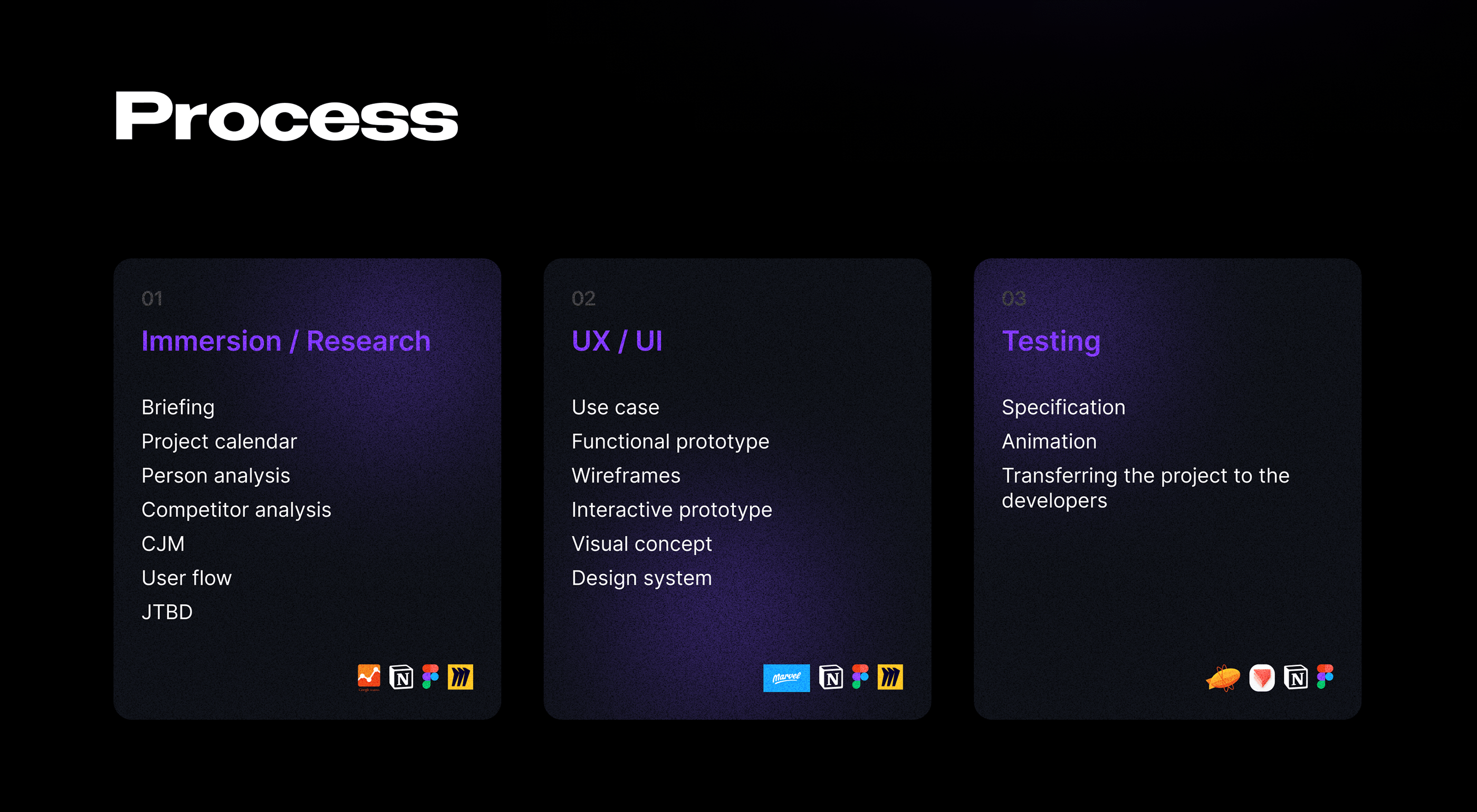 Process

01

Immersion / Research

Briefing
Project calendar
Person analysis
Competitor analysis
CJM
User flow
JTBD

02

UX / UI

Use case
Functional prototype
Wireframes
Interactive prototype
Visual concept
Design system

03

Testing

Specification
Animation
Transferring the project to the developers