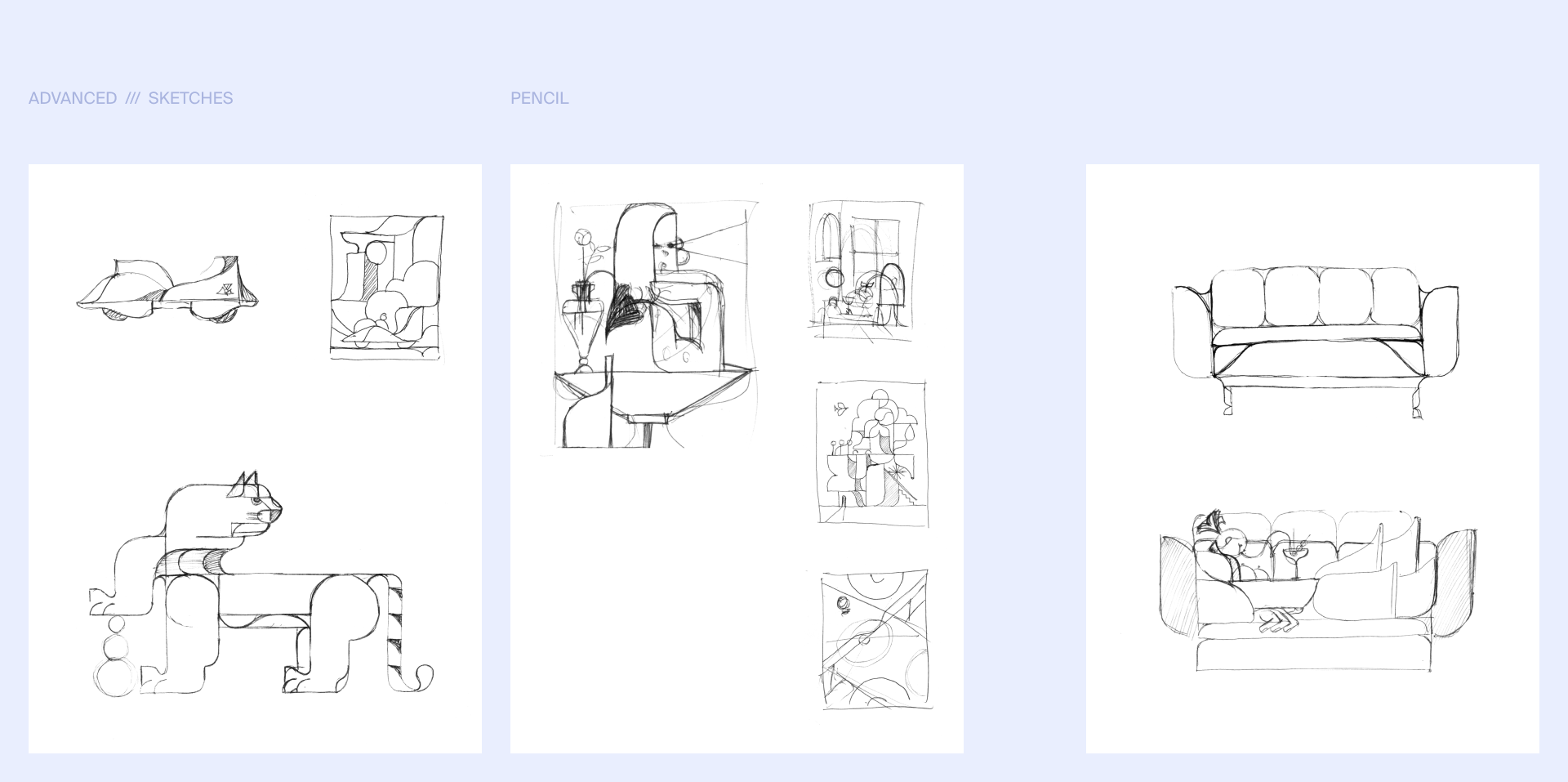 ADVANCED /// SKETCHES

PENCIL