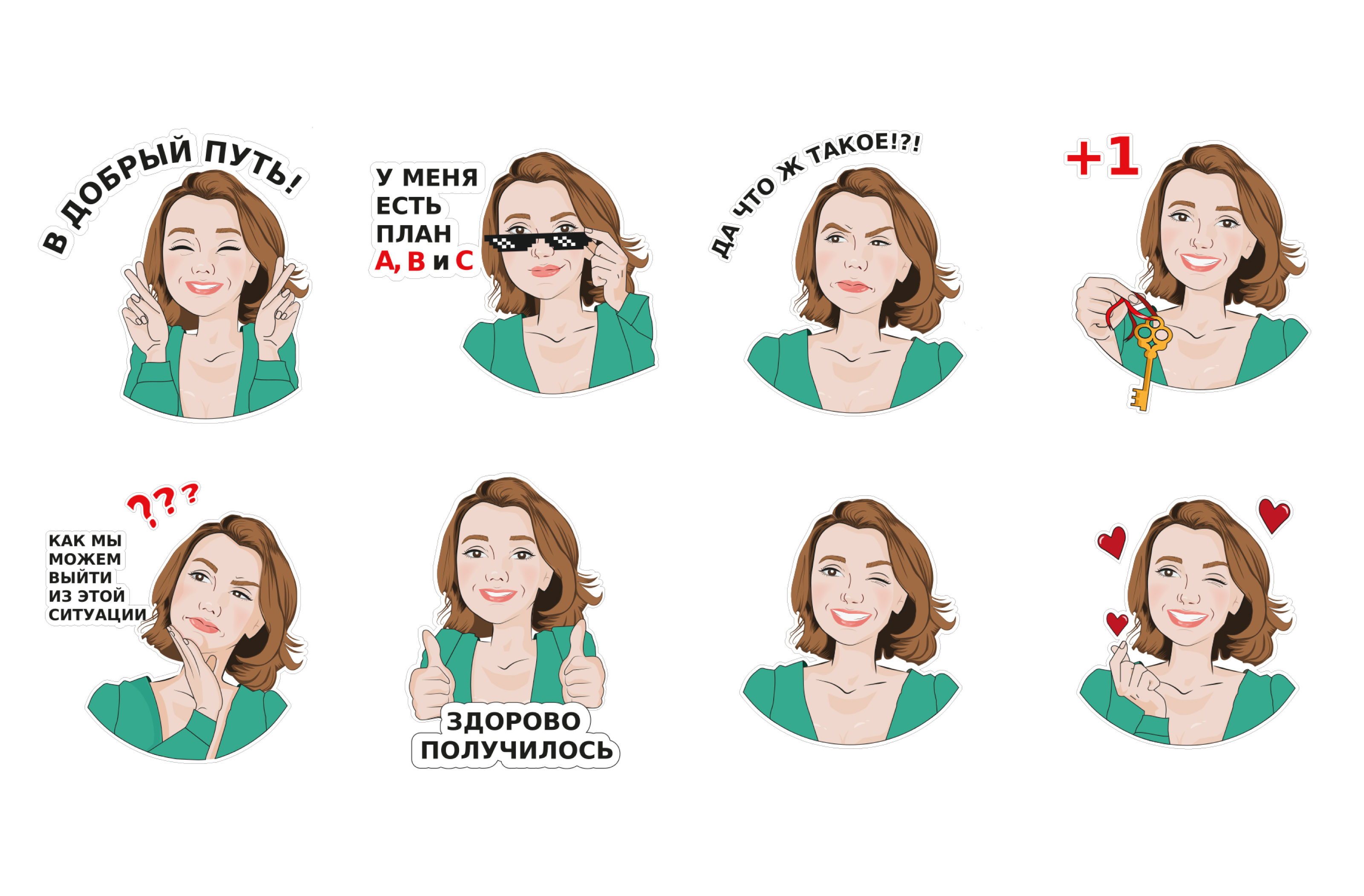 В ДОБРЫЙ ПУТЬ!

У МЕНЯ ЕСТЬ ПЛАН А, В и С

ДА ЧТО Ж ТАКОЕ!?!

+1

???

КАК МЫ МОЖЕМ ВЫЙТИ ИЗ ЭТОЙ СИТУАЦИИ

ЗДОРОВО ПОЛУЧИЛОСЬ