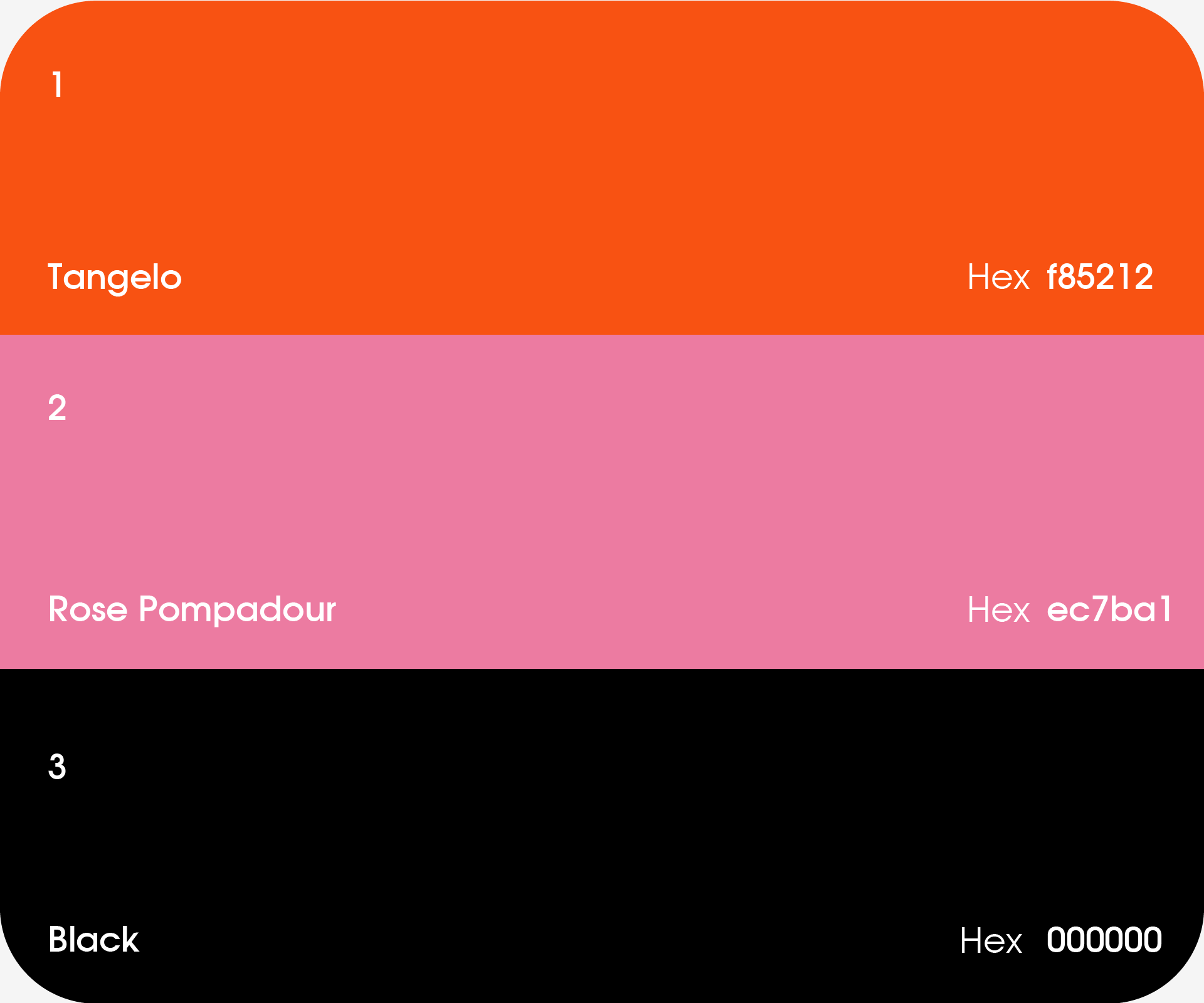 1

Tangelo

Hex f85212

2

Rose Pompadour

Hex ec7ba1

3

Black

Hex 000000