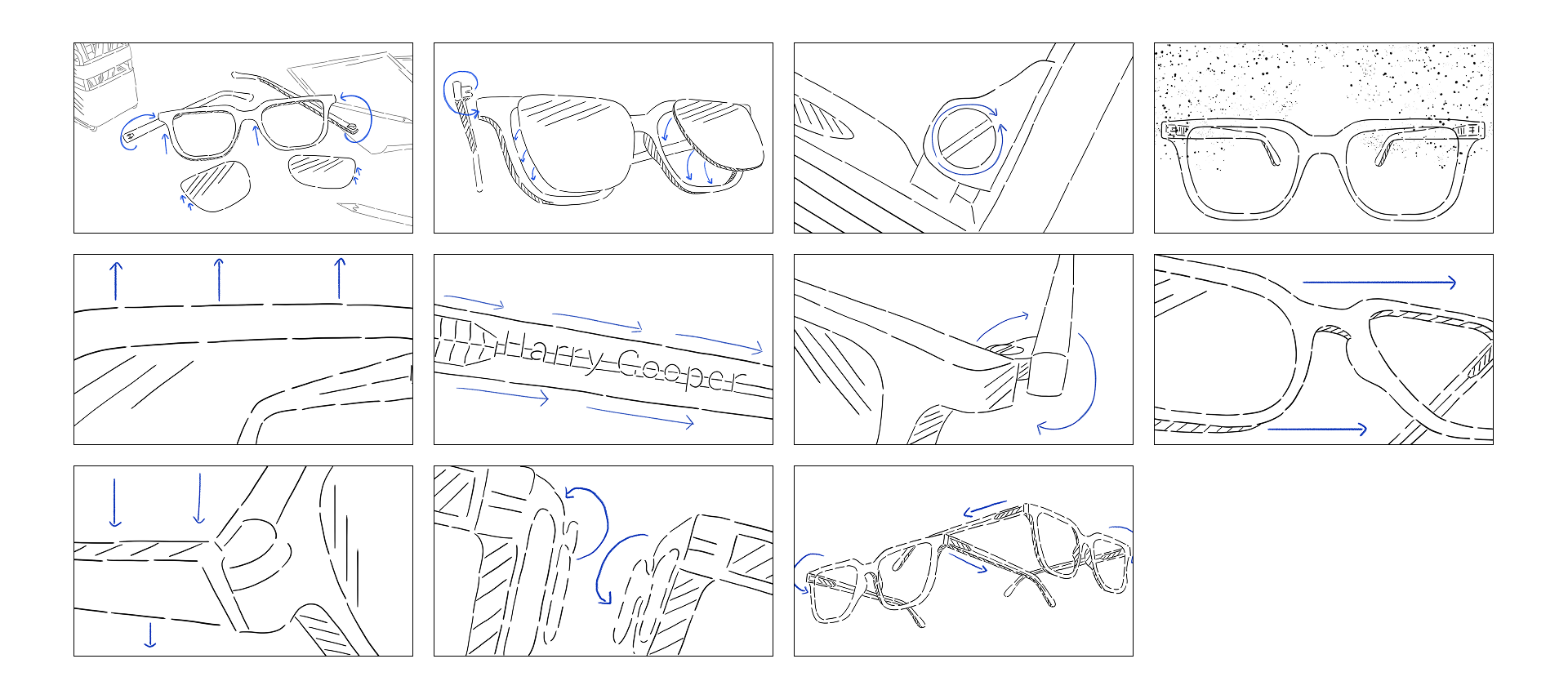 Harry Cooper