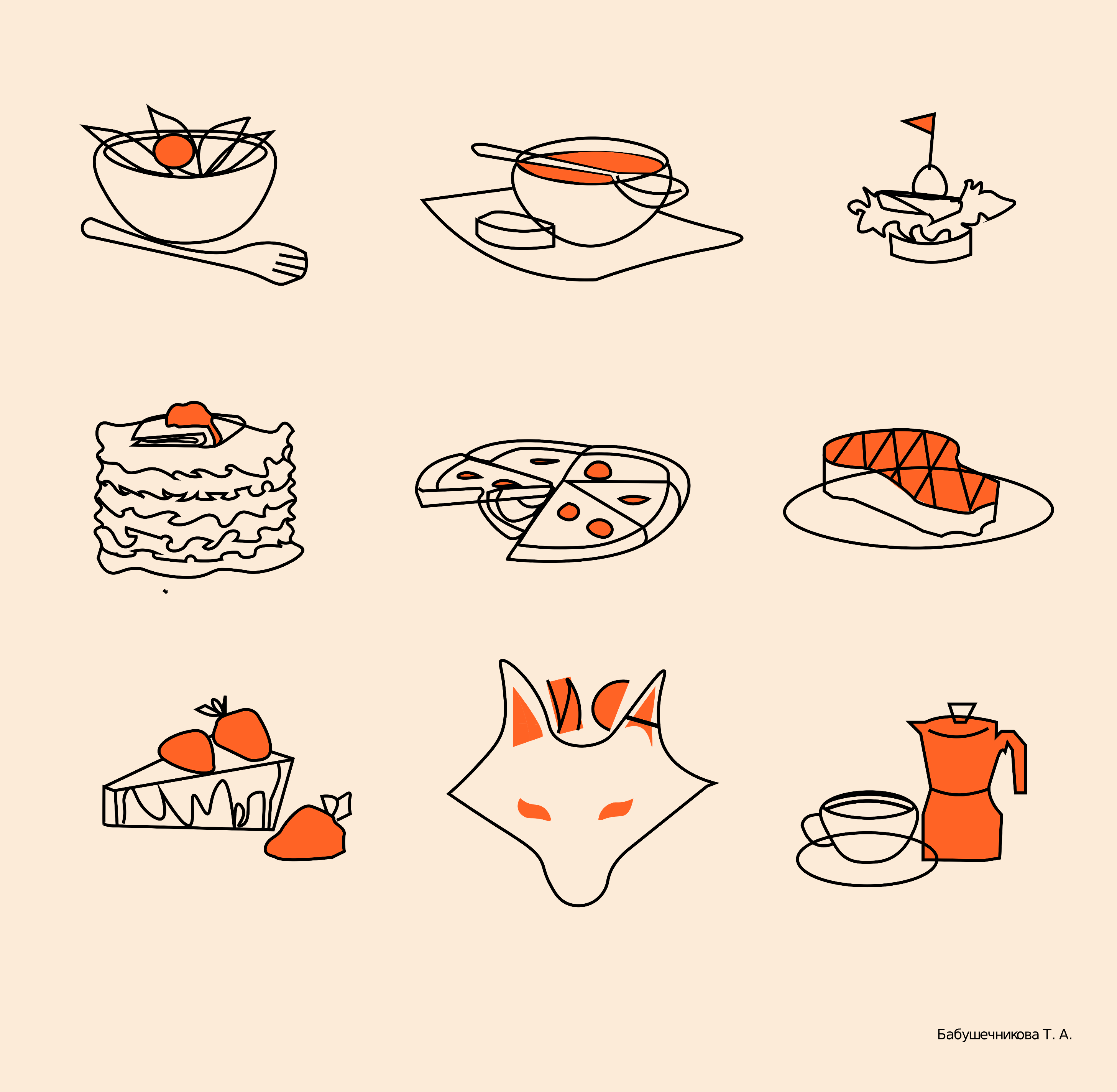 Бабушечникова Т. А.