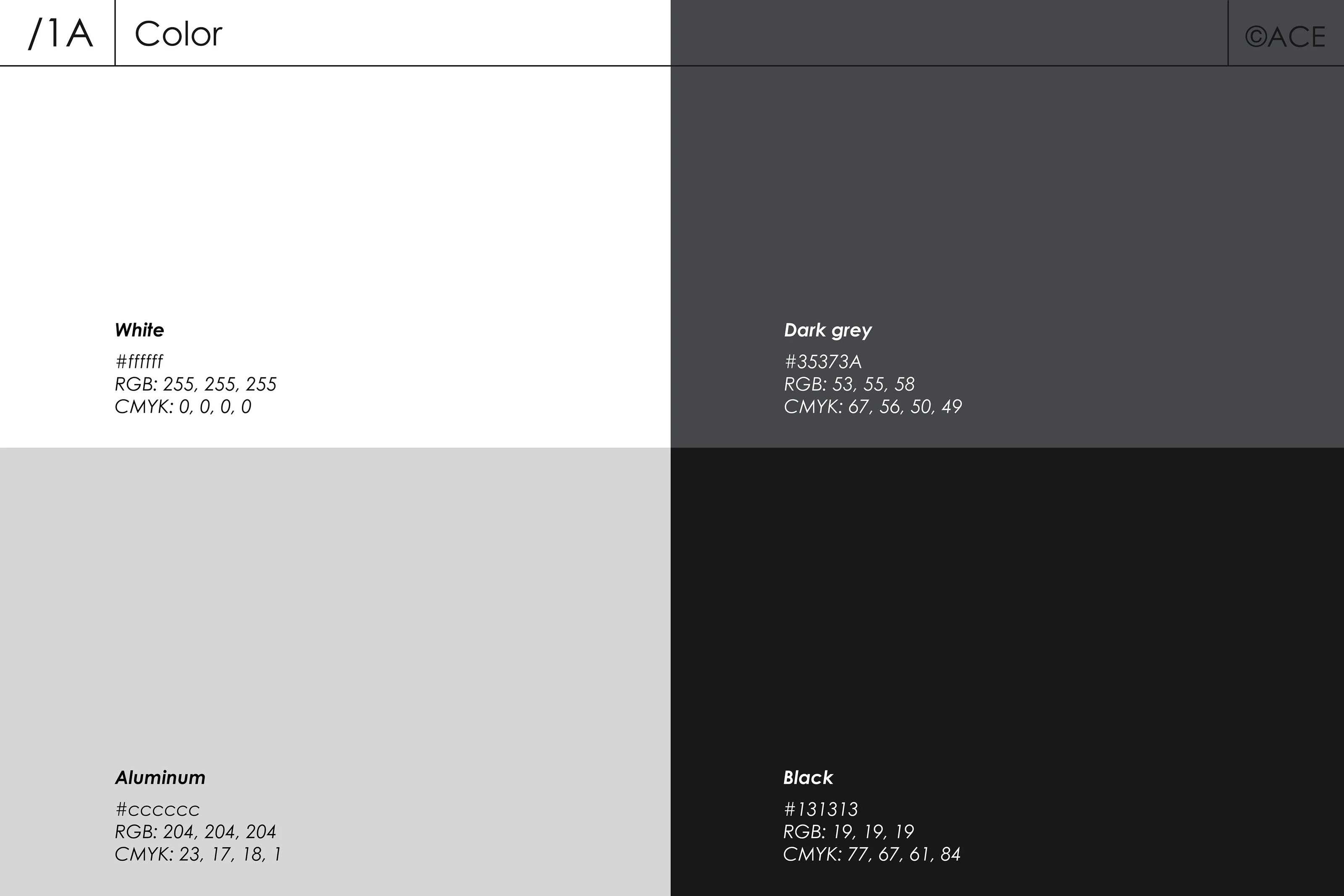 /1A Color

©ACE

White

#ffffff
RGB: 255, 255, 255
CMYK: 0, 0, 0, 0

Dark grey

#35373A
RGB: 53, 55, 58
CMYK: 67, 56, 50, 49

Aluminum

#cccccc
RGB: 204, 204, 204
CMYK: 23, 17, 18, 1

Black

#131313
RGB: 19, 19, 19
CMYK: 77, 67, 61, 84