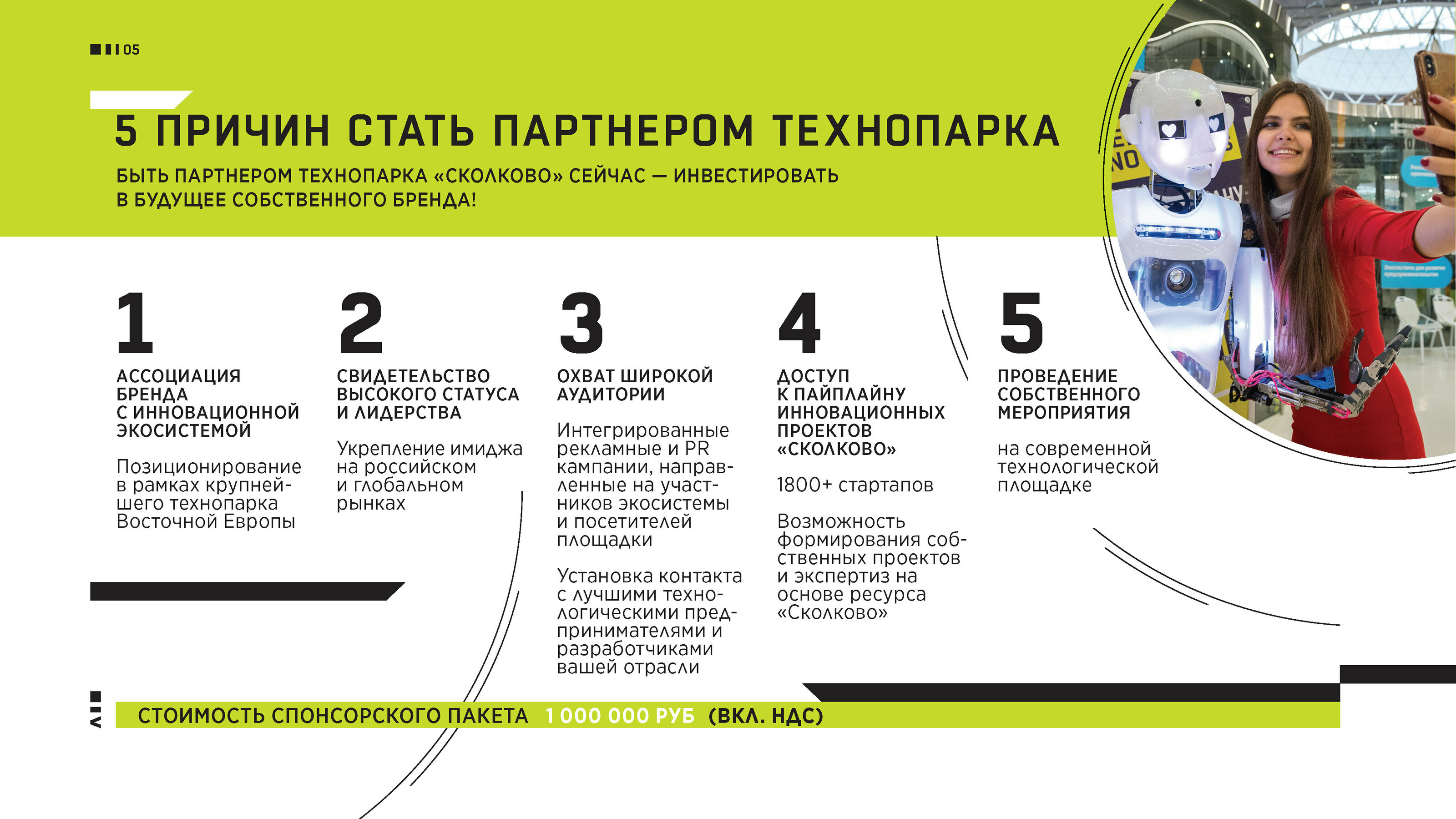 05

5 ПРИЧИН СТАТЬ ПАРТНЕРОМ ТЕХНОПАРКА

БЫТЬ ПАРТНЕРОМ ТЕХНОПАРКА «СКОЛКОВО» СЕЙЧАС — ИНВЕСТИРОВАТЬ В БУДУЩЕЕ СОБСТВЕННОГО БРЕНДА!

1

АССОЦИАЦИЯ БРЕНДА С ИННОВАЦИОННОЙ ЭКОСИСТЕМОЙ

Позиционирование в рамках крупнейшего технопарка Восточной Европы

2

СВИДЕТЕЛЬСТВО ВЫСОКОГО СТАТУСА И ЛИДЕРСТВА

Укрепление имиджа на российском и глобальном рынках

3

ОХВАТ ШИРОКОЙ АУДИТОРИИ

Интегрированные рекламные и PR кампании, направленные на участников экосистемы и посетителей площадки

Установка контакта с лучшими технологическими предпринимателями и разработчиками вашей отрасли

4

ДОСТУП К ПАЙПЛАЙНУ ИННОВАЦИОННЫХ ПРОЕКТОВ «СКОЛКОВО»

1800+ стартапов

Возможность формирования собственных проектов и экспертиз на основе ресурса «Сколково»

5

ПРОВЕДЕНИЕ СОБСТВЕННОГО МЕРОПРИЯТИЯ

на современной технологической площадке

СТОИМОСТЬ СПОНСОРСКОГО ПАКЕТА 1 000 000 РУБ (ВКЛ. НДС)