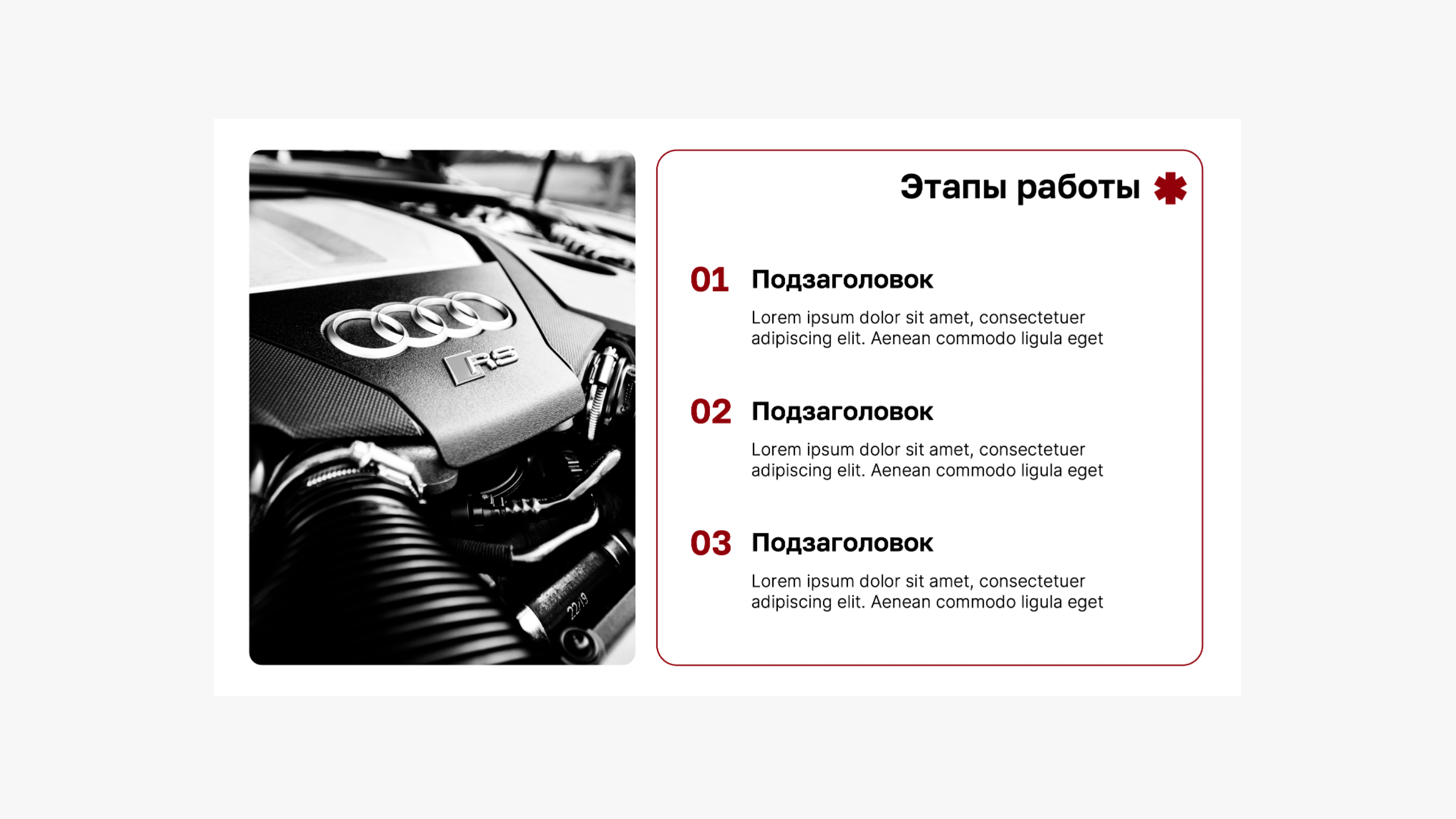 RS

22/19

Этапы работы

01 Подзаголовок

Lorem ipsum dolor sit amet, consectetuer adipiscing elit. Aenean commodo ligula eget

02 Подзаголовок

Lorem ipsum dolor sit amet, consectetuer adipiscing elit. Aenean commodo ligula eget

03 Подзаголовок

Lorem ipsum dolor sit amet, consectetuer adipiscing elit. Aenean commodo ligula eget