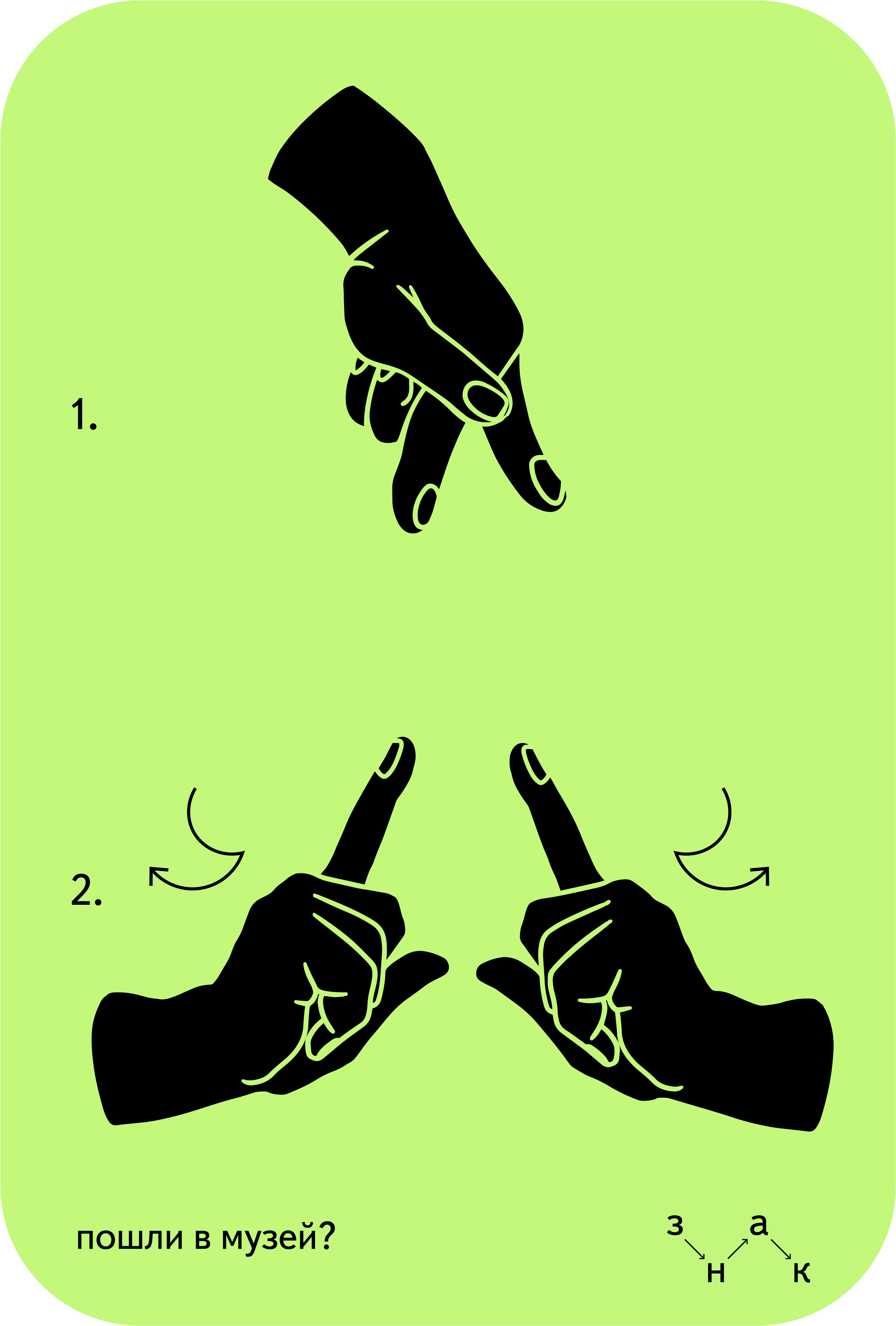 1.

2.

пошли в музей?

з н а к