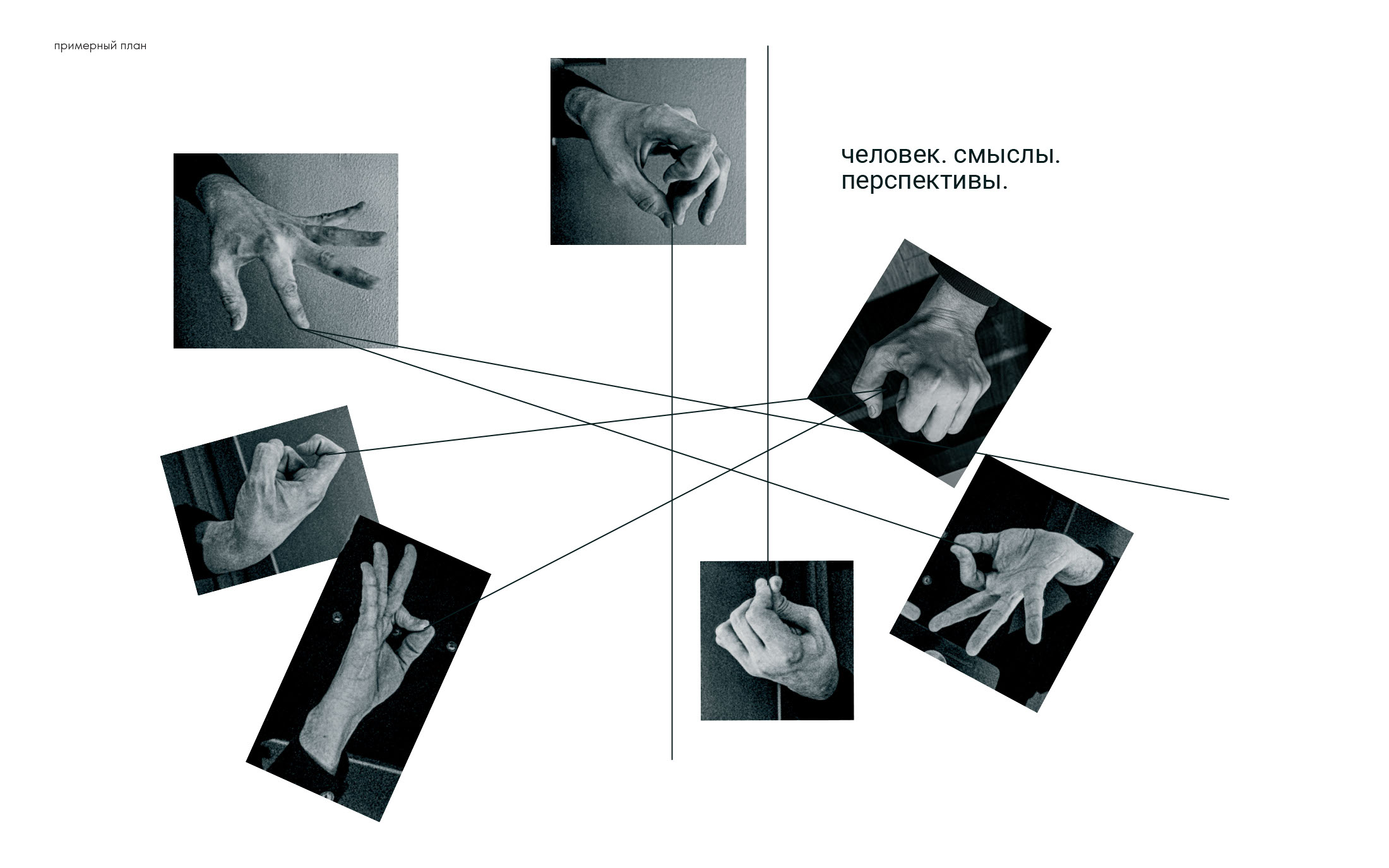 примерный план

человек. смыслы. перспективы.