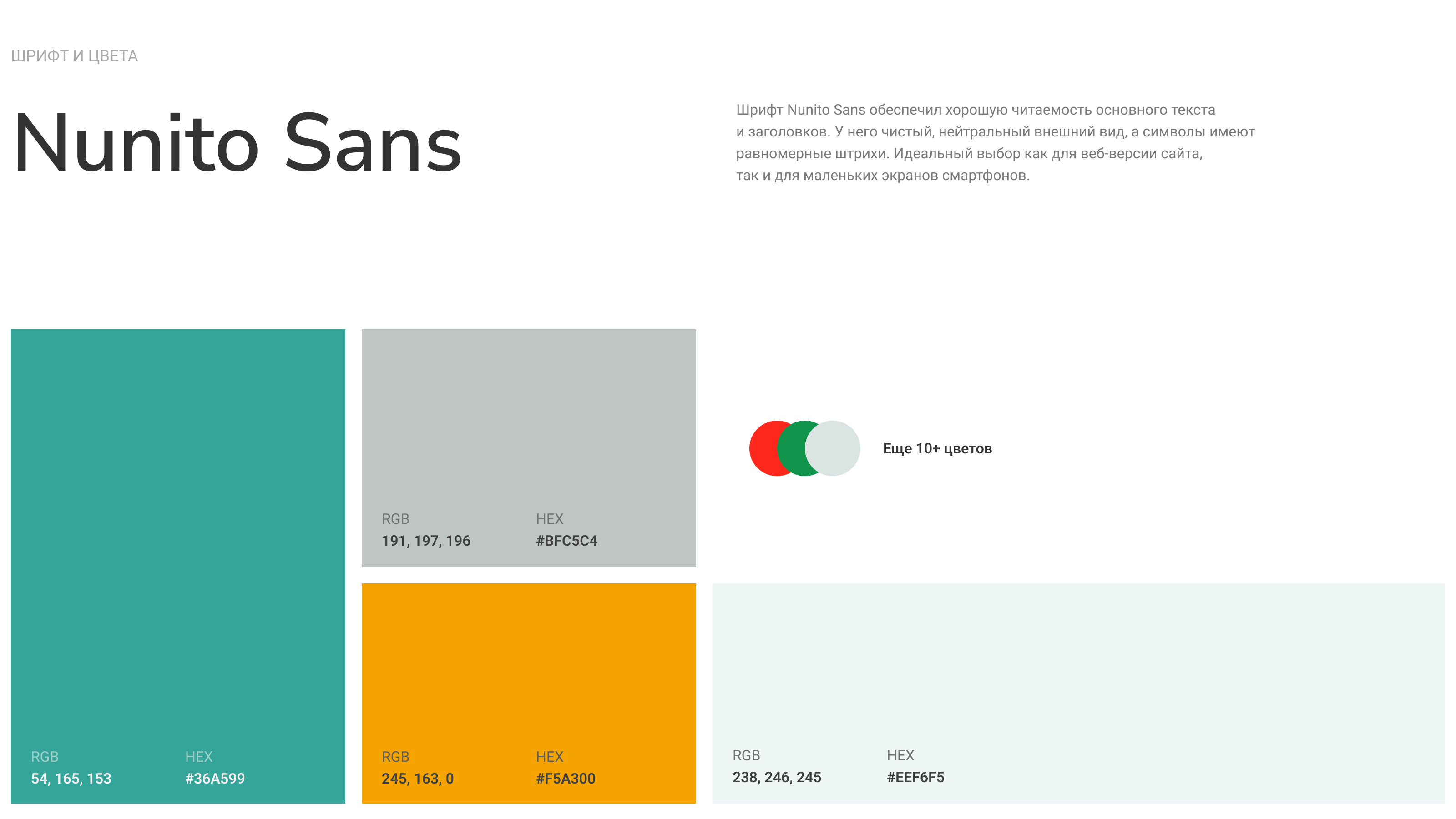 ШРИФТ И ЦВЕТА

Nunito Sans

Шрифт Nunito Sans обеспечил хорошую читаемость основного текста и заголовков. У него чистый, нейтральный внешний вид, а символы имеют равномерные штрихи. Идеальный выбор как для веб-версии сайта, так и для маленьких экранов смартфонов.

RGB
54, 165, 153

HEX
#36A599

RGB
191, 197, 196

HEX
#BFC5C4

RGB
245, 163, 0

HEX
#F5A300

Еще 10+ цветов

RGB
238, 246, 245

HEX
#EEF6F5