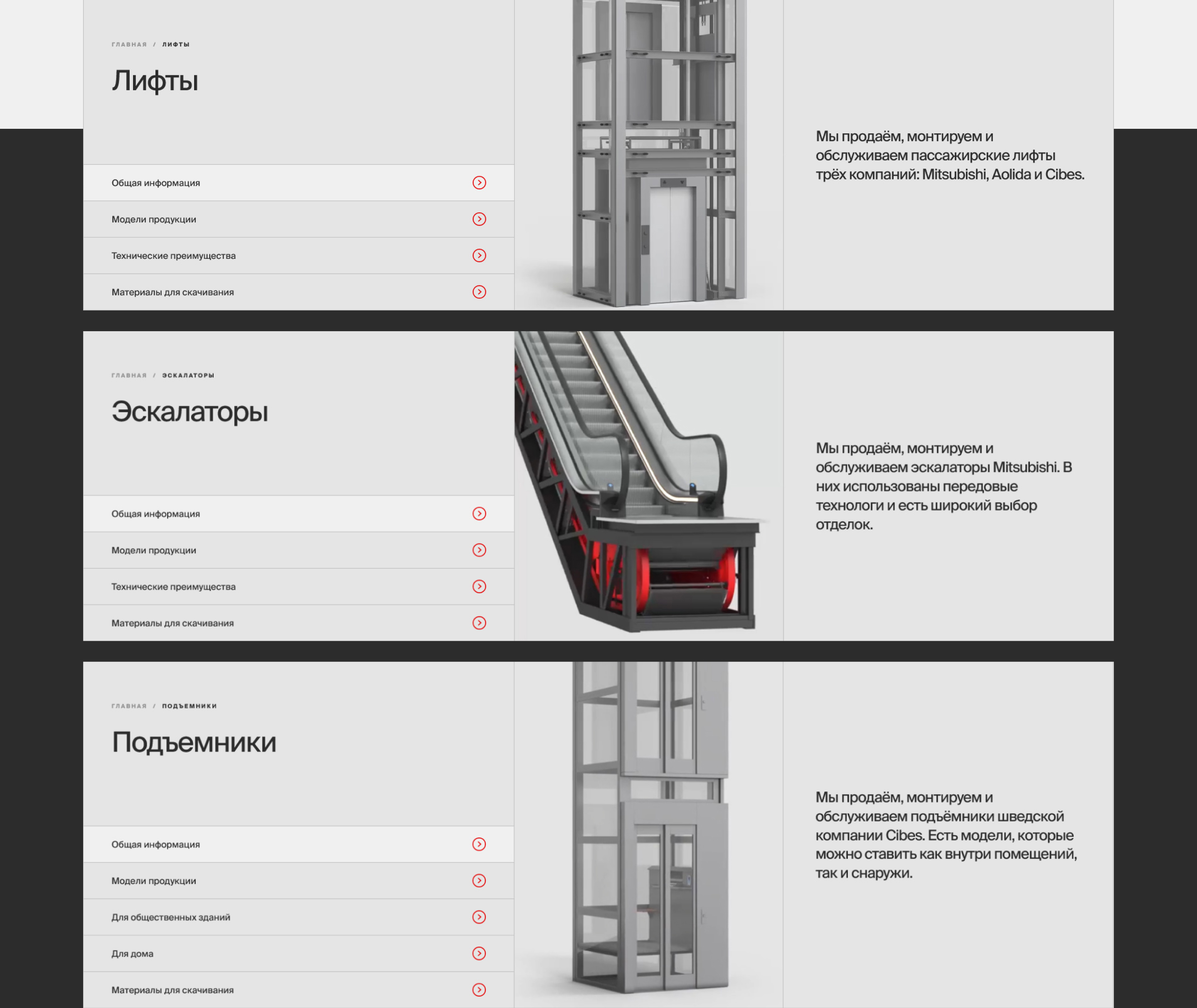 ГЛАВНАЯ / ЛИФТЫ

Лифты

Общая информация

Модели продукции

Технические преимущества

Материалы для скачивания

Мы продаём, монтируем и обслуживаем пассажирские лифты трёх компаний: Mitsubishi, Aolida и Cibes.

ГЛАВНАЯ / ЭСКАЛАТОРЫ

Эскалаторы

Общая информация

Модели продукции

Технические преимущества

Материалы для скачивания

Мы продаём, монтируем и обслуживаем эскалаторы Mitsubishi. В них использованы передовые технологи и есть широкий выбор отделок.

ГЛАВНАЯ / ПОДЪЕМНИКИ

Подъемники

Общая информация

Модели продукции

Для общественных зданий

Для дома

Материалы для скачивания

Мы продаём, монтируем и обслуживаем подъёмники шведской компании Cibes. Есть модели, которые можно ставить как внутри помещений, так и снаружи.