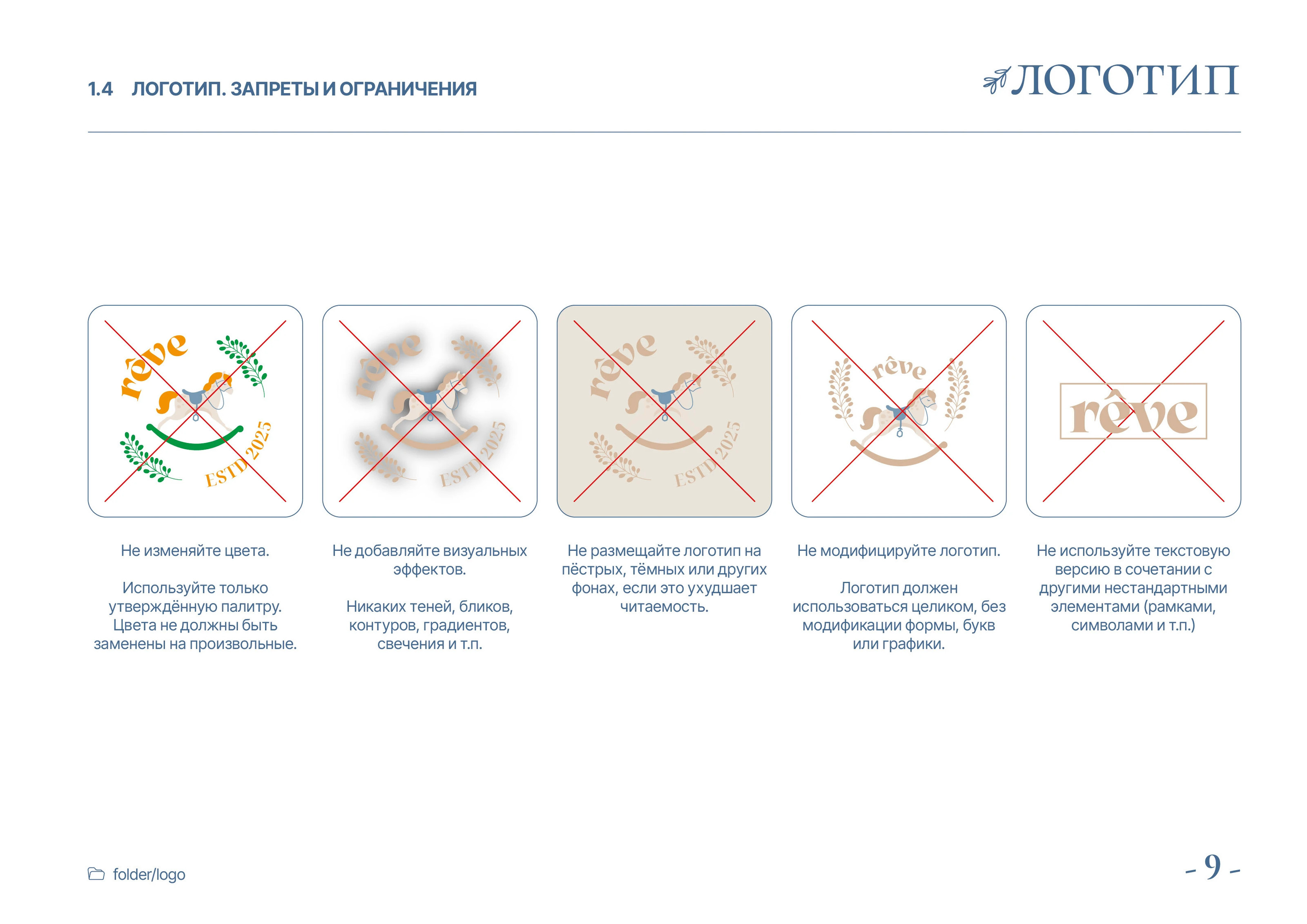 1.4 ЛОГОТИП. ЗАПРЕТЫ И ОГРАНИЧЕНИЯ

ЛОГОТИП

rêve
ESTD 2025

rêve
ESTD 2025

rêve
ESTD 2025

rêve

rêve

Не изменяйте цвета.

Используйте только утверждённую палитру. Цвета не должны быть заменены на произвольные.

Не добавляйте визуальных эффектов.

Никаких теней, бликов, контуров, градиентов, свечения и т.п.

Не размещайте логотип на пёстрых, тёмных или других фонах, если это ухудшает читаемость.

Не модифицируйте логотип.

Логотип должен использоваться целиком, без модификации формы, букв или графики.

Не используйте текстовую версию в сочетании с другими нестандартными элементами (рамками, символами и т.п.)

folder/logo

- 9 -