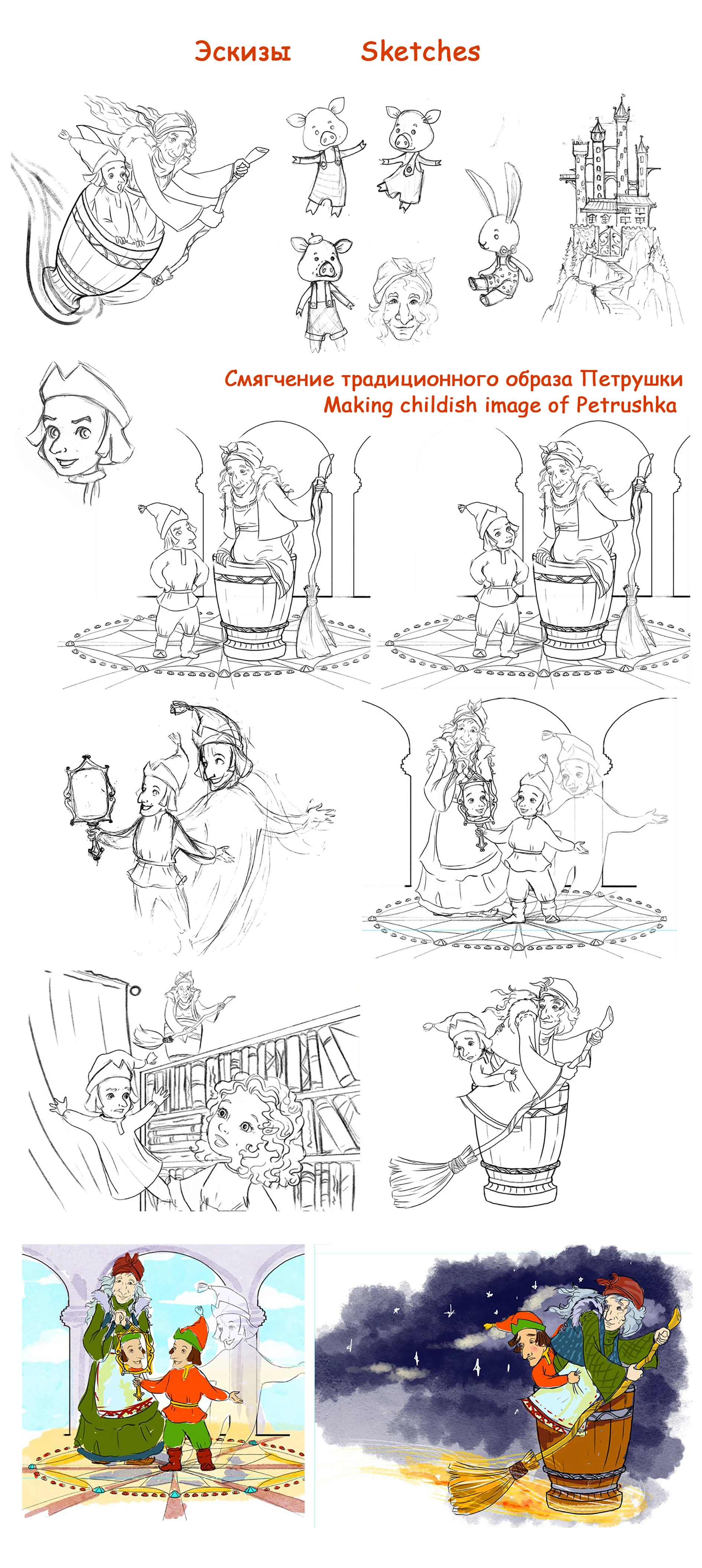 Эскизы Sketches

Смягчение традиционного образа Петрушки
Making childish image of Petrushka