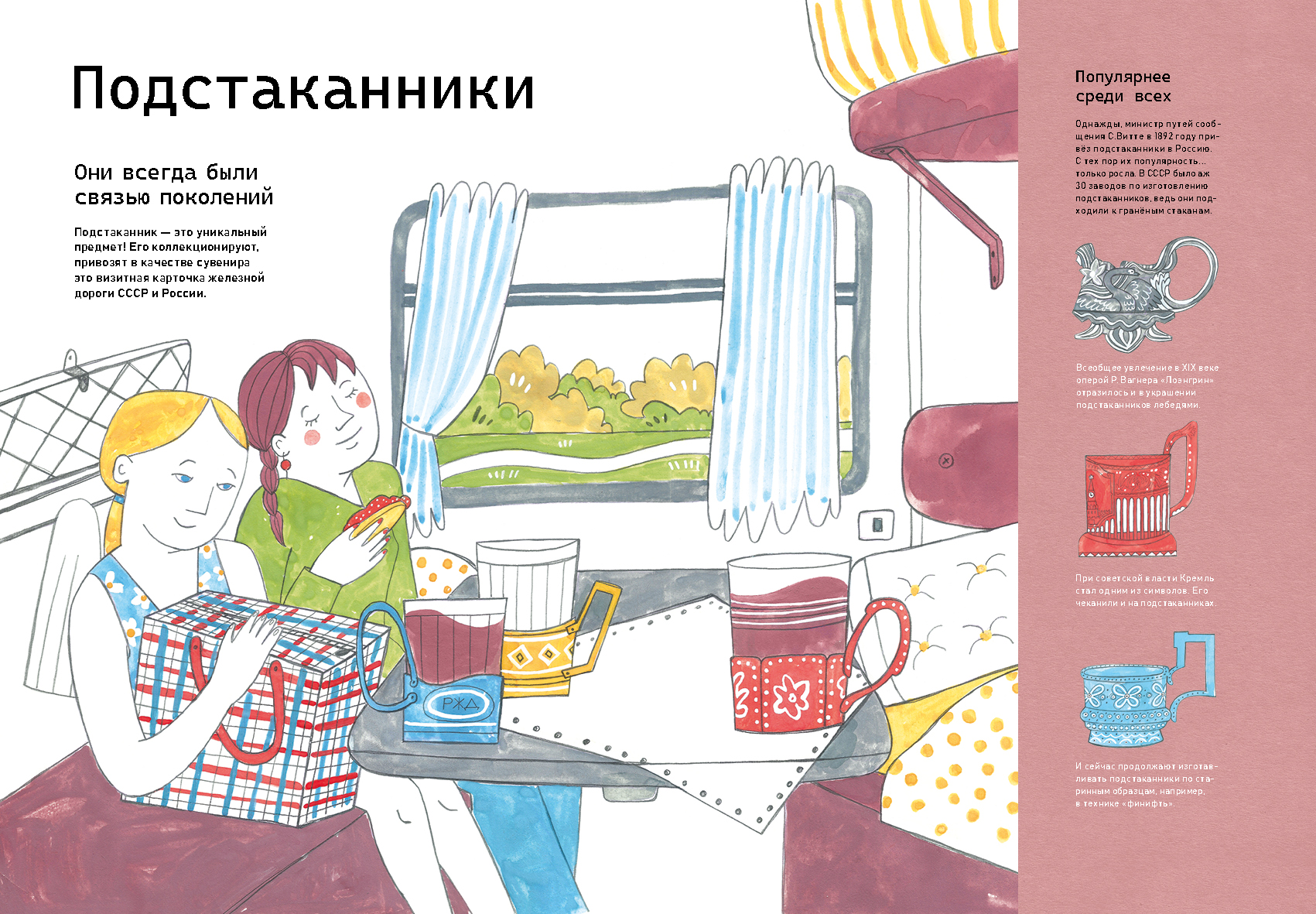 Подстаканники

Они всегда были связью поколений

Подстаканник — это уникальный предмет! Его коллекционируют, привозят в качестве сувенира это визитная карточка железной дороги СССР и России.

РЖД

Популярнее среди всех

Однажды, министр путей сообщения С.Витте в 1892 году привёз подстаканники в Россию. С тех пор их популярность... только росла. В СССР было аж 30 заводов по изготовлению подстаканников, ведь они подходили к гранёным стаканам.

Всеобщее увлечение в XIX веке оперой Р. Вагнера «Лоэнгрин» отразилось и в украшении подстаканников лебедями.

При советской власти Кремль стал одним из символов. Его чеканили и на подстаканниках.

И сейчас продолжают изготавливать подстаканники по старинным образцам, например, в технике «финифть».