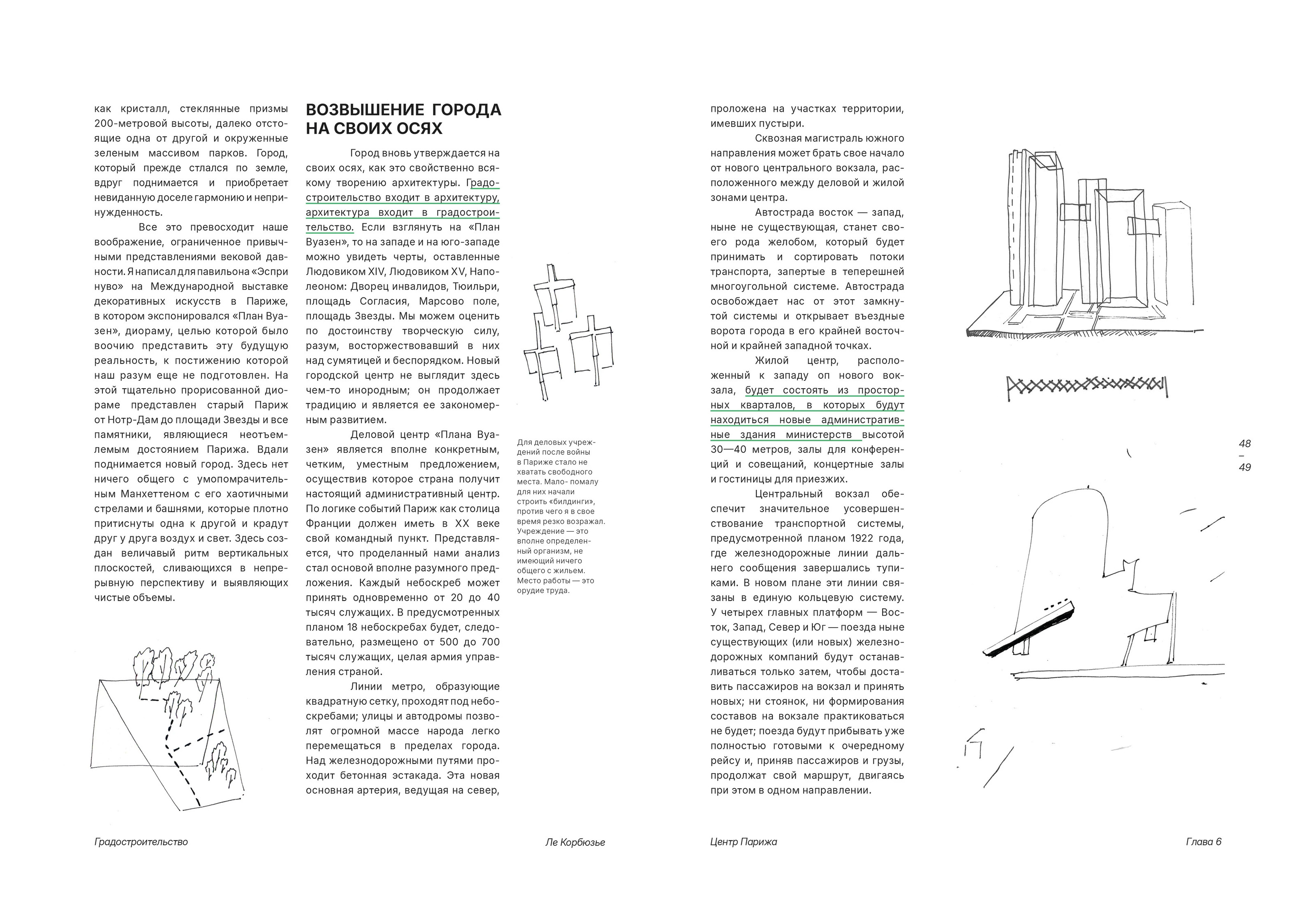 как кристалл, стеклянные призмы 200-метровой высоты, далеко отстоящие одна от другой и окруженные зеленым массивом парков. Город, который прежде стлался по земле, вдруг поднимается и приобретает невиданную доселе гармонию и непринужденность.

Все это превосходит наше воображение, ограниченное привычными представлениями вековой давности. Я написал для павильона «Эспри нуво» на Международной выставке декоративных искусств в Париже, в котором экспонировался «План Вуазен», диораму, целью которой было воочию представить эту будущую реальность, к постижению которой наш разум еще не подготовлен. На этой тщательно прорисованной диораме представлен старый Париж от Нотр-Дам до площади Звезды и все памятники, являющиеся неотъемлемым достоянием Парижа. Вдали поднимается новый город. Здесь нет ничего общего с умопомрачительным Манхеттеном с его хаотичными стрелами и башнями, которые плотно притиснуты одна к другой и крадут друг у друга воздух и свет. Здесь создан величавый ритм вертикальных плоскостей, сливающихся в непрерывную перспективу и выявляющих чистые объемы.

ВОЗВЫШЕНИЕ ГОРОДА НА СВОИХ ОСЯХ

Город вновь утверждается на своих осях, как это свойственно всякому творению архитектуры. Градостроительство входит в архитектуру, архитектура входит в градостроительство. Если взглянуть на «План Вуазен», то на западе и на юго-западе можно увидеть черты, оставленные Людовиком XIV, Людовиком XV, Наполеоном: Дворец инвалидов, Тюильри, площадь Согласия, Марсово поле, площадь Звезды. Мы можем оценить по достоинству творческую силу, разум, восторжествовавший в них над сумятицей и беспорядком. Новый городской центр не выглядит здесь чем-то инородным; он продолжает традицию и является ее закономерным развитием.

Деловой центр «Плана Вуазен» является вполне конкретным, четким, уместным предложением, осуществив которое страна получит настоящий административный центр. По логике событий Париж как столица Франции должен иметь в XX веке свой командный пункт. Представляется, что проделанный нами анализ стал основой вполне разумного предложения. Каждый небоскреб может принять одновременно от 20 до 40 тысяч служащих. В предусмотренных планом 18 небоскребах будет, следовательно, размещено от 500 до 700 тысяч служащих, целая армия управления страной.

Линии метро, образующие квадратную сетку, проходят под небоскребами; улицы и автодромы позволят огромной массе народа легко перемещаться в пределах города. Над железнодорожными путями проходит бетонная эстакада. Эта новая основная артерия, ведущая на север,

Для деловых учреждений после войны в Париже стало не хватать свободного места. Мало- помалу для них начали строить «билдинги», против чего я в свое время резко возражал. Учреждение — это вполне определенный организм, не имеющий ничего общего с жильем. Место работы — это орудие труда.

проложена на участках территории, имевших пустыри.

Сквозная магистраль южного направления может брать свое начало от нового центрального вокзала, расположенного между деловой и жилой зонами центра.

Автострада восток — запад, ныне не существующая, станет своего рода желобом, который будет принимать и сортировать потоки транспорта, запертые в теперешней многоугольной системе. Автострада освобождает нас от этот замкнутой системы и открывает въездные ворота города в его крайней восточной и крайней западной точках.

Жилой центр, расположенный к западу оп нового вокзала, будет состоять из просторных кварталов, в которых будут находиться новые административные здания министерств высотой 30—40 метров, залы для конференций и совещаний, концертные залы и гостиницы для приезжих.

Центральный вокзал обеспечит значительное усовершенствование транспортной системы, предусмотренной планом 1922 года, где железнодорожные линии дальнего сообщения завершались тупиками. В новом плане эти линии связаны в единую кольцевую систему. У четырех главных платформ — Восток, Запад, Север и Юг — поезда ныне существующих (или новых) железнодорожных компаний будут останавливаться только затем, чтобы доставить пассажиров на вокзал и принять новых; ни стоянок, ни формирования составов на вокзале практиковаться не будет; поезда будут прибывать уже полностью готовыми к очередному рейсу и, приняв пассажиров и грузы, продолжат свой маршрут, двигаясь при этом в одном направлении.

48
–
49

Градостроительство

Ле Корбюзье

Центр Парижа

Глава 6