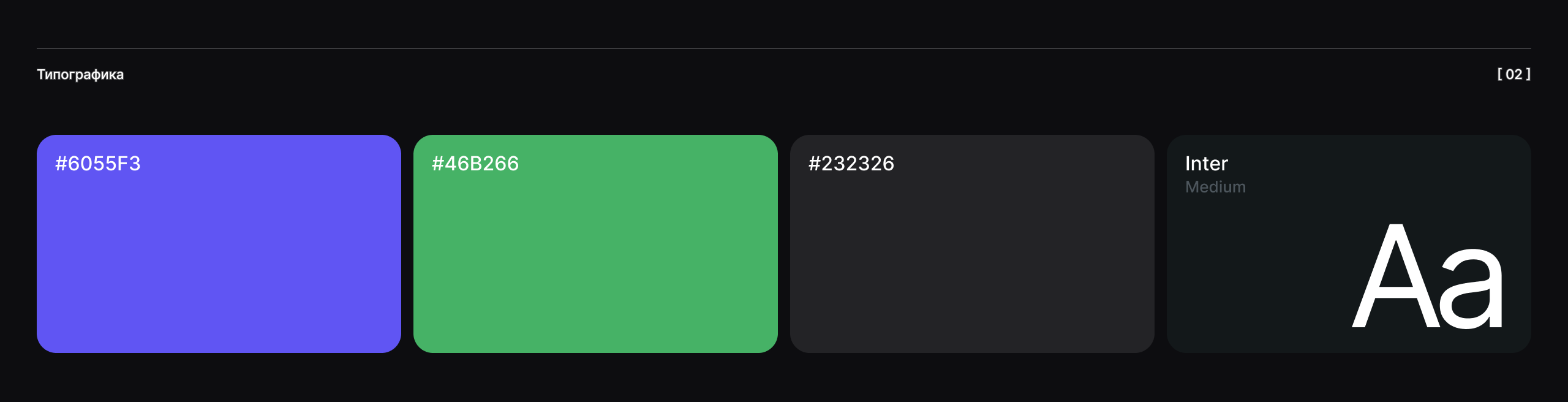 Типографика

[ 02 ]

#6055F3

#46B266

#232326

Inter
Medium

Aa