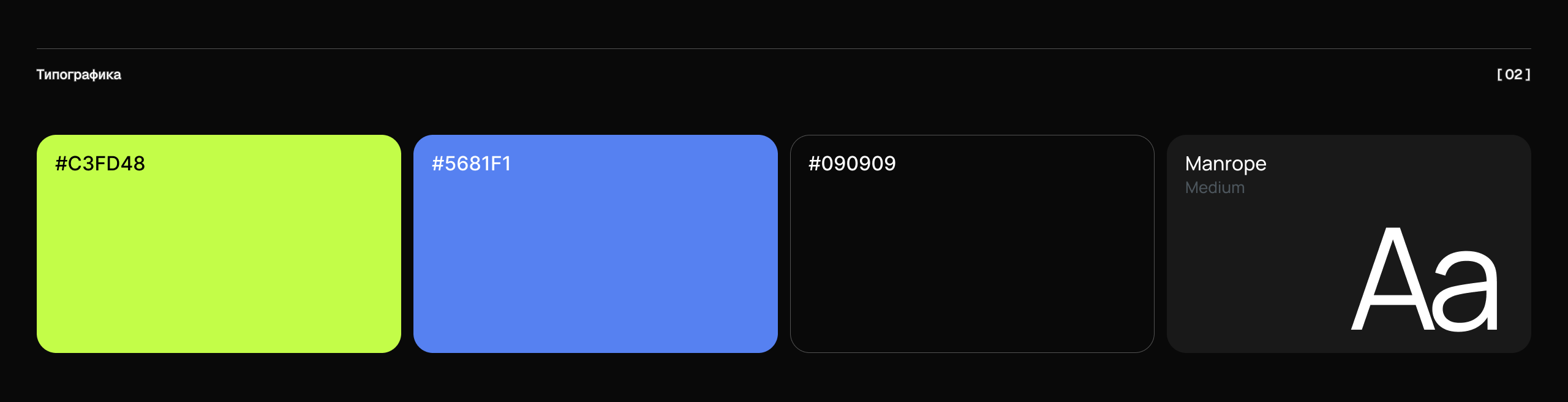 Типографика

[ 02 ]

#C3FD48

#5681F1

#090909

Manrope
Medium

Aa