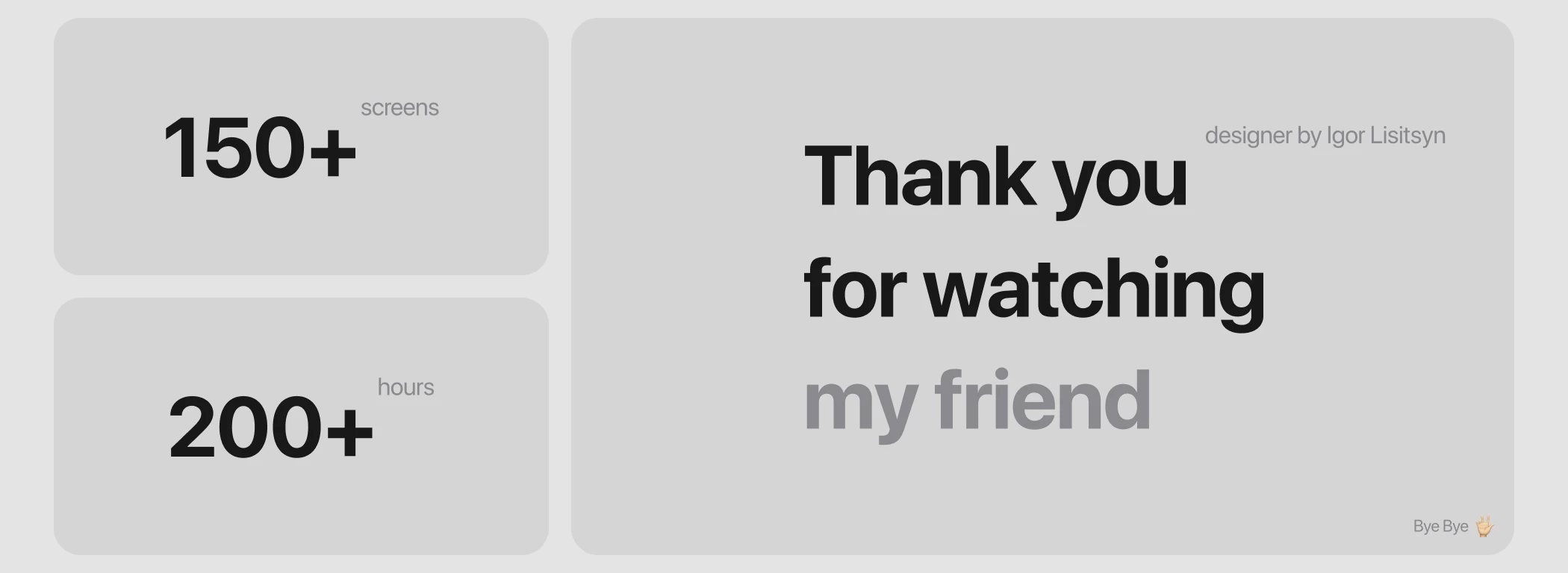 150+ screens

200+ hours

designer by Igor Lisitsyn

Thank you
for watching
my friend

Bye Bye