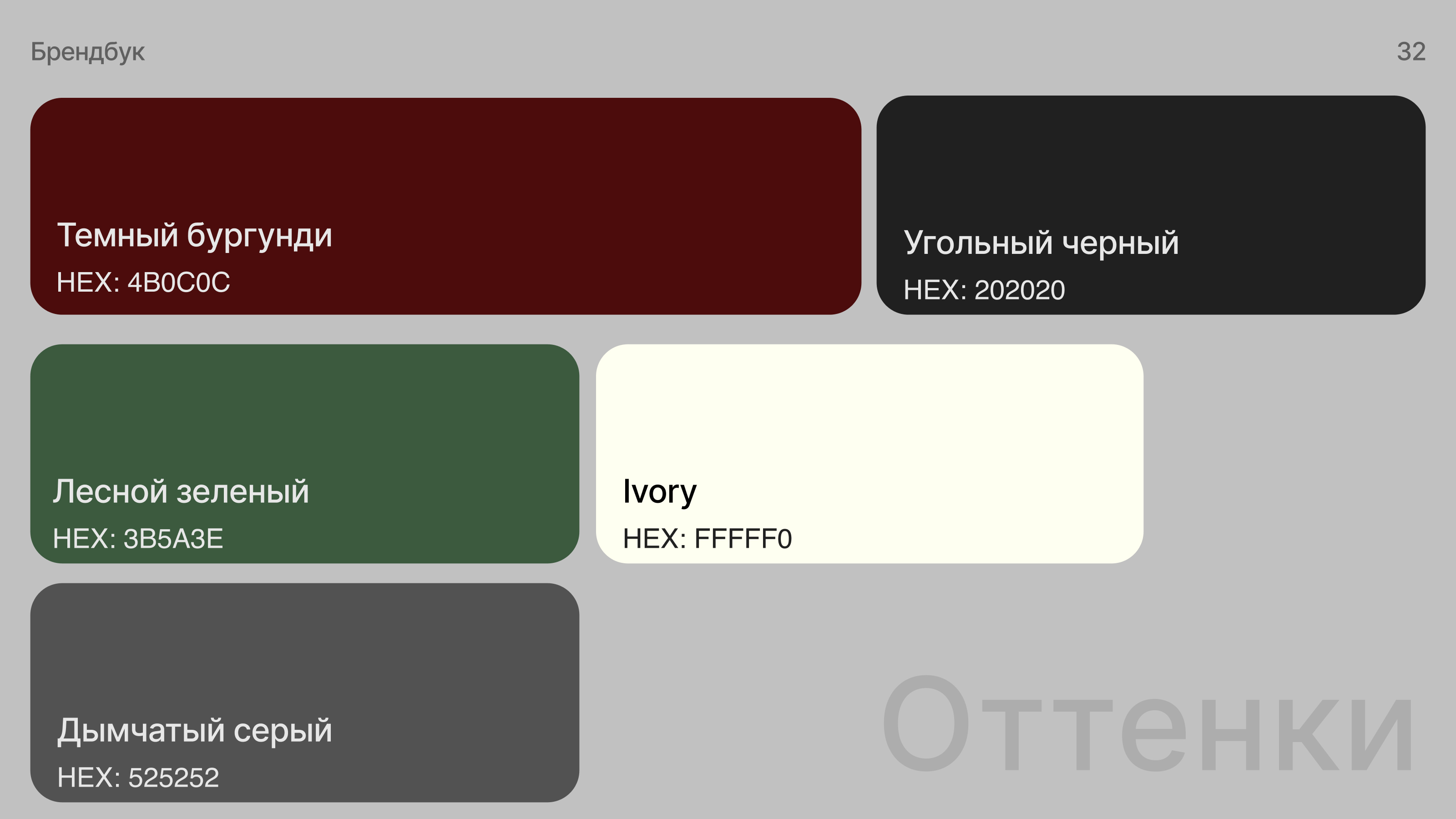 Брендбук

32

Темный бургунди

HEX: 4B0C0C

Угольный черный

HEX: 202020

Лесной зеленый

HEX: 3B5A3E

Ivory

HEX: FFFFF0

Дымчатый серый

HEX: 525252

Оттенки