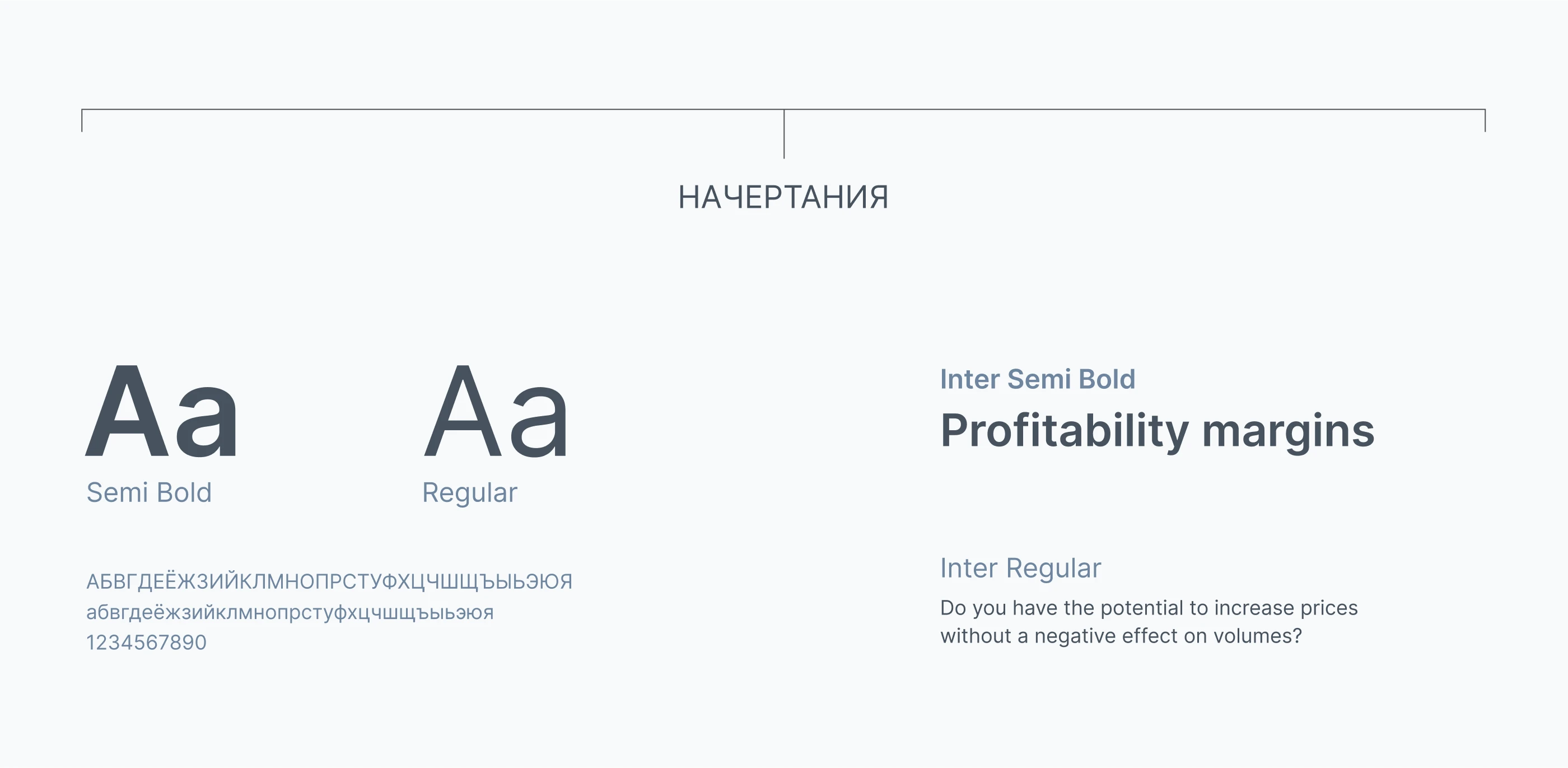 НАЧЕРТАНИЯ

Aa
Semi Bold

Aa
Regular

АБВГДЕЁЖЗИЙКЛМНОПРСТУФХЦЧШЩЪЫЬЭЮЯ
абвгдеёжзийклмнопрстуфхцчшщъыьэюя
1234567890

Inter Semi Bold
Profitability margins

Inter Regular
Do you have the potential to increase prices without a negative effect on volumes?