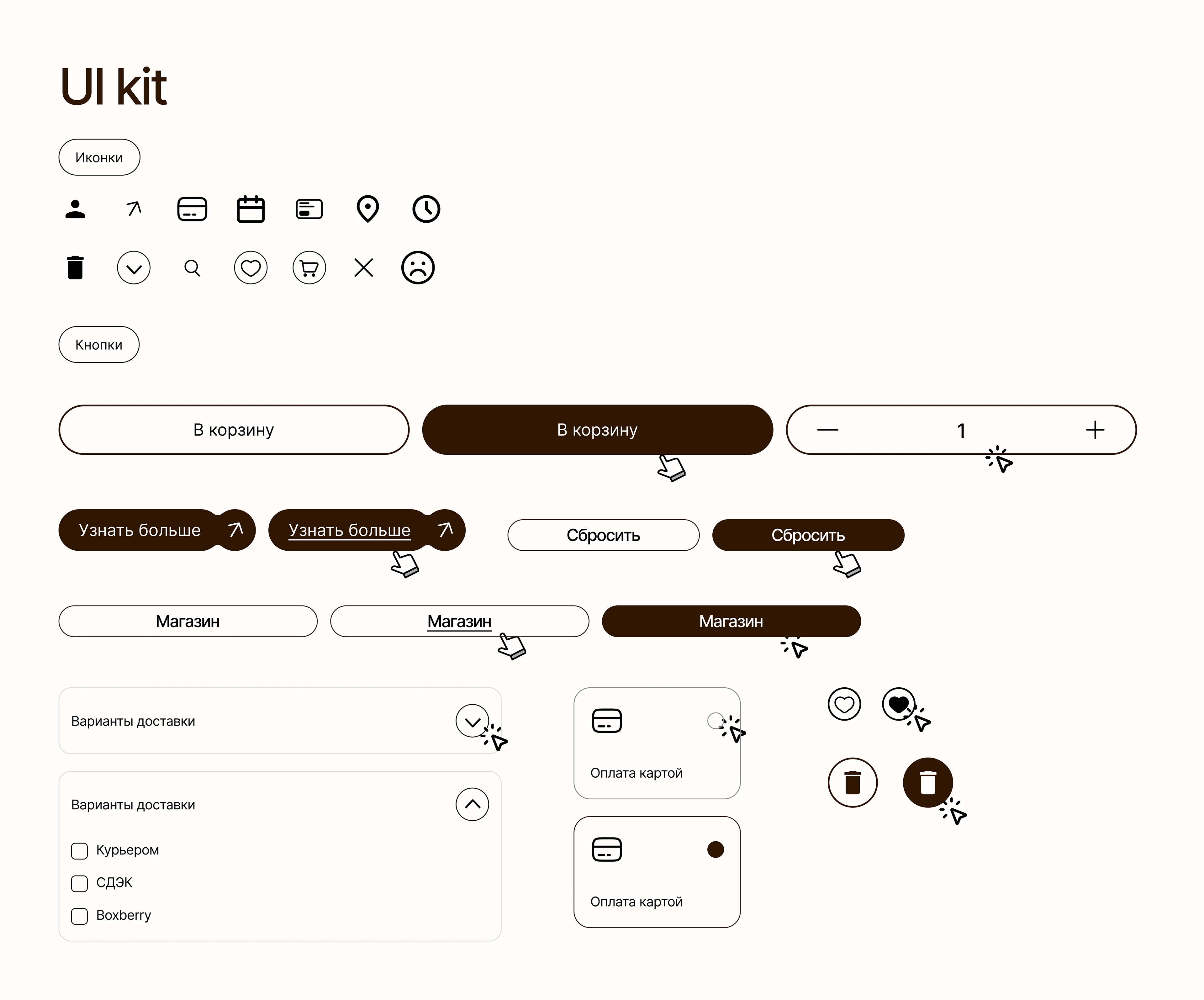 UI kit

Иконки

Кнопки

В корзину

В корзину

— 1 +

Узнать больше

Узнать больше

Сбросить

Сбросить

Магазин

Магазин

Магазин

Варианты доставки

Варианты доставки

Курьером

СДЭК

Boxberry

Оплата картой

Оплата картой