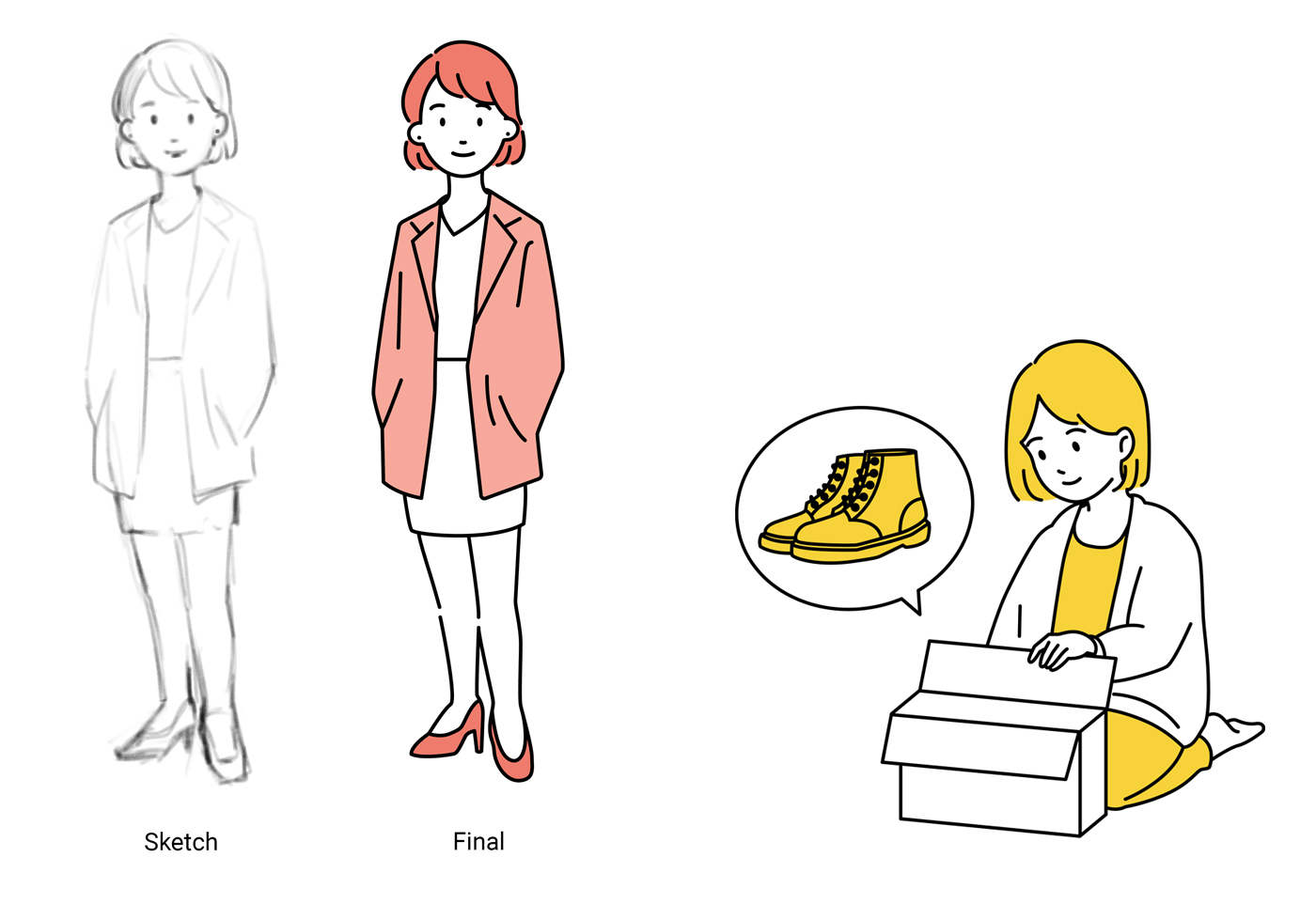 Sketch

Final