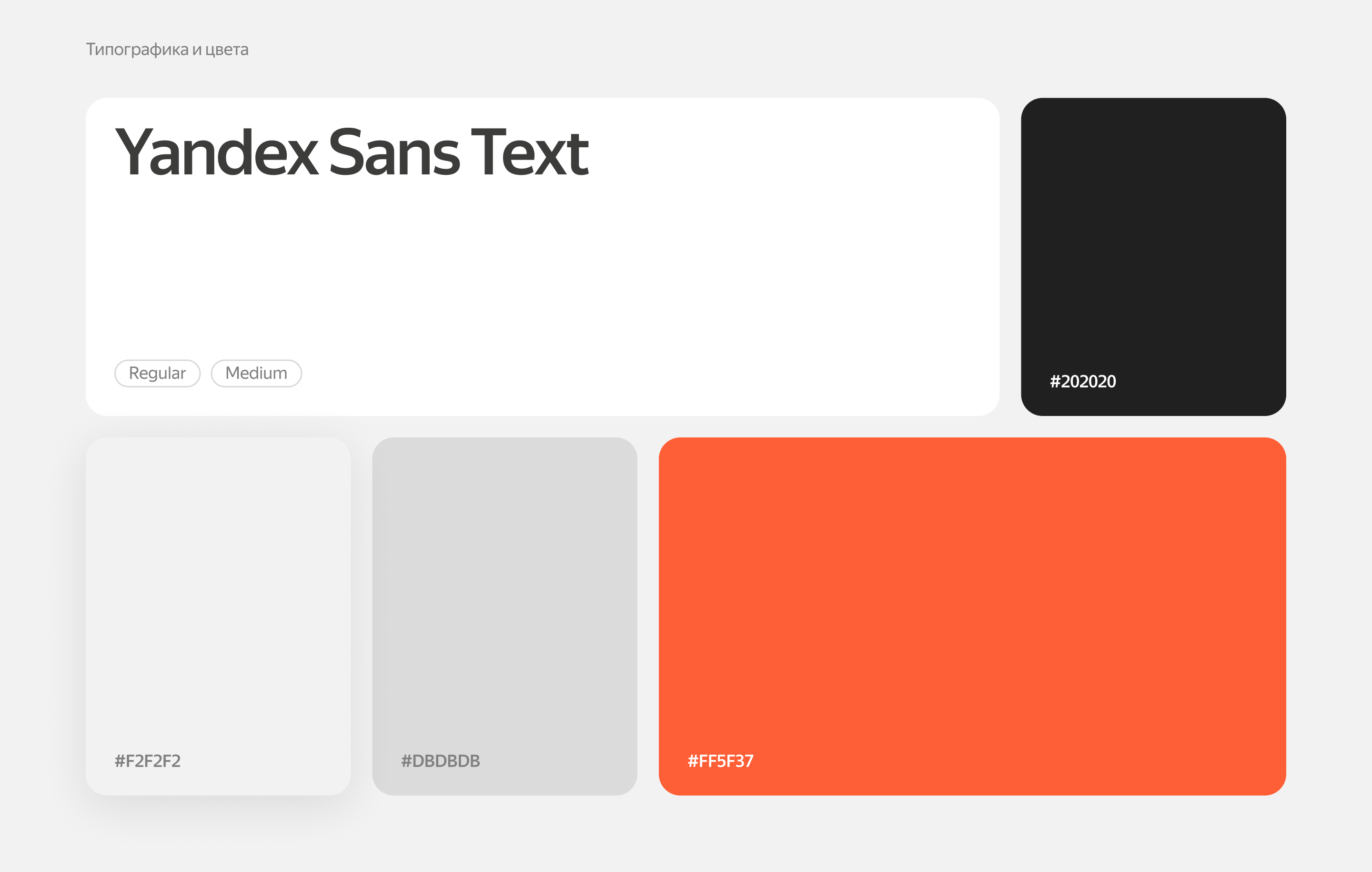 Типографика и цвета

Yandex Sans Text

Regular Medium

#202020

#F2F2F2

#DBDBDB

#FF5F37