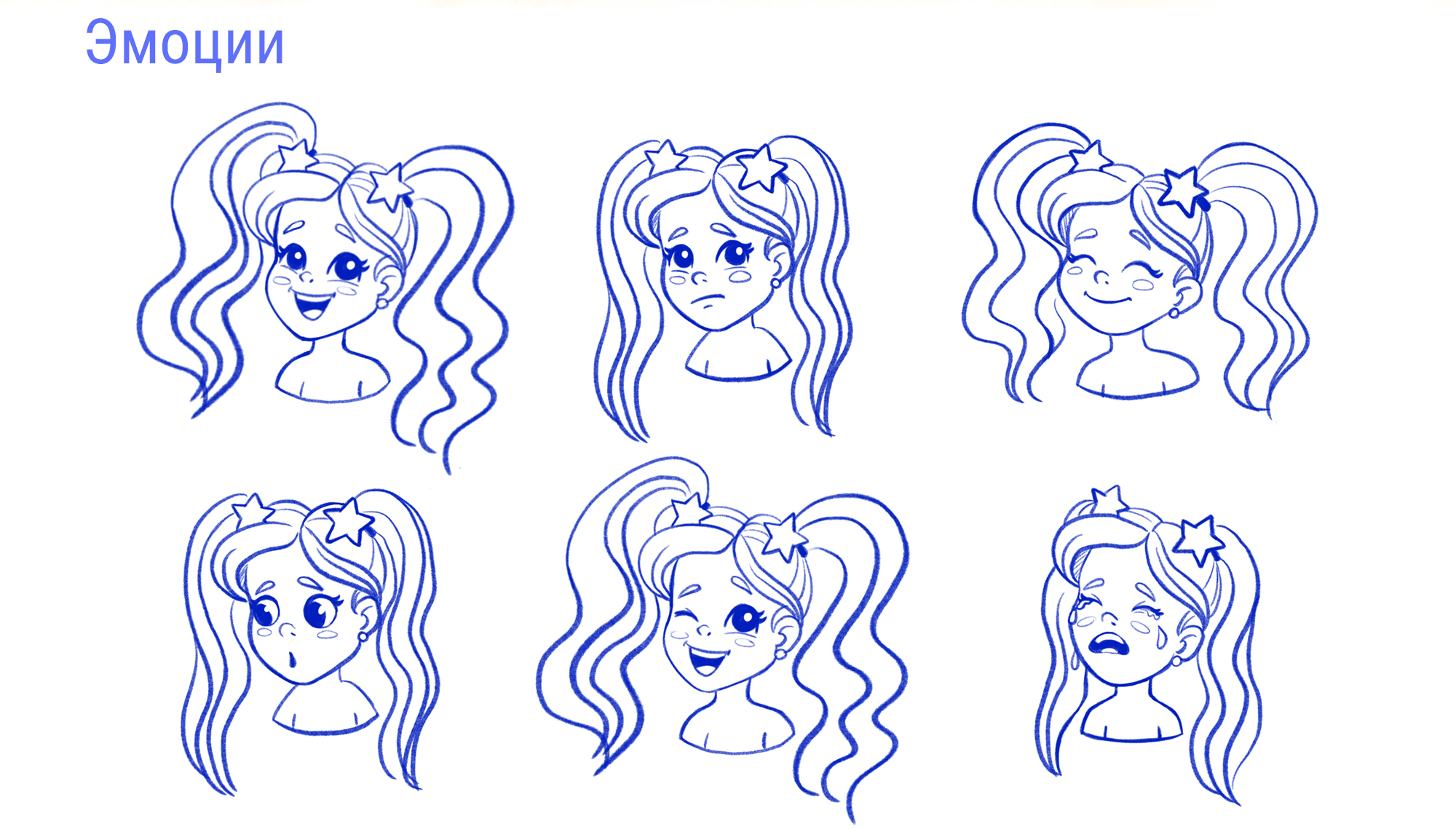 Эмоции