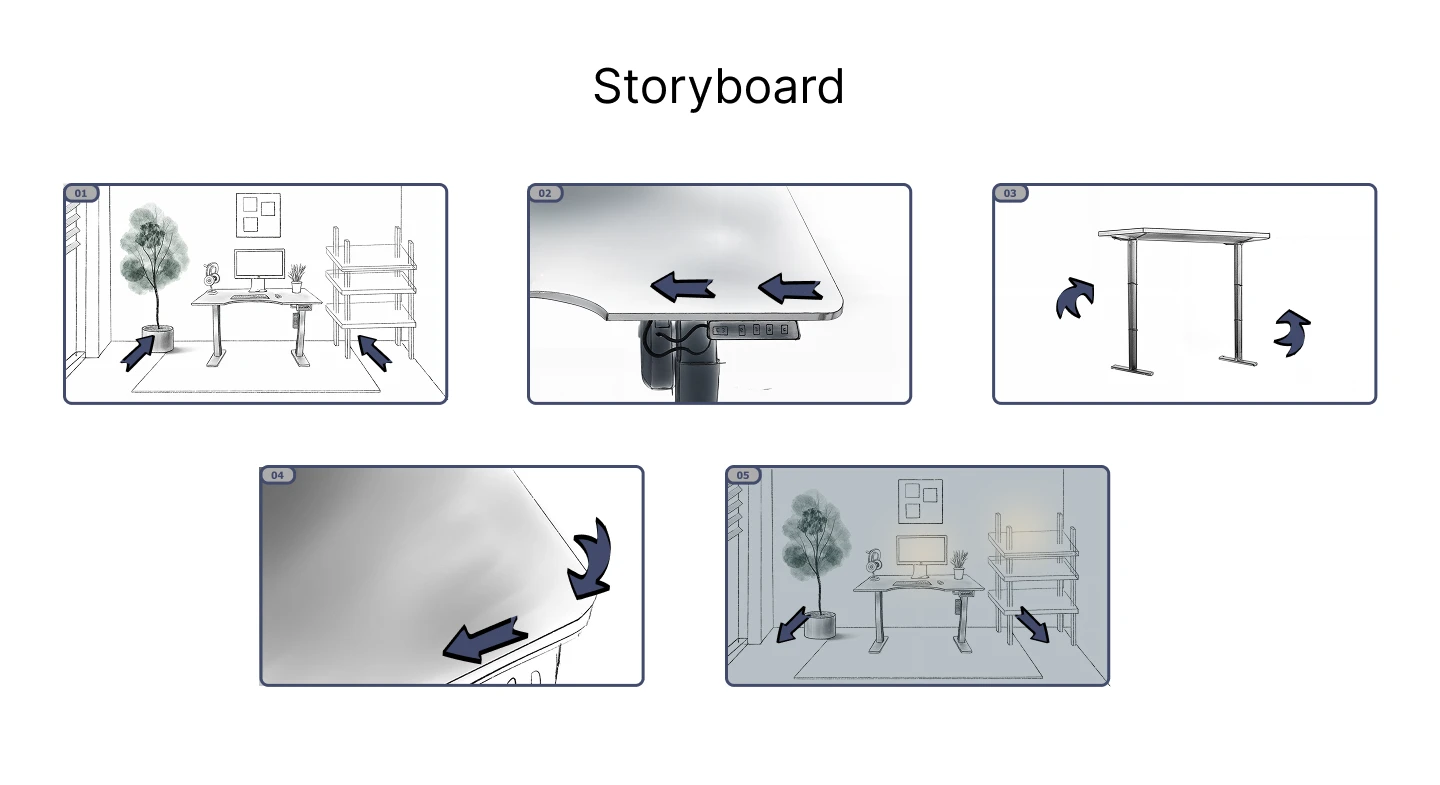 Storyboard

01

02

03

04

05