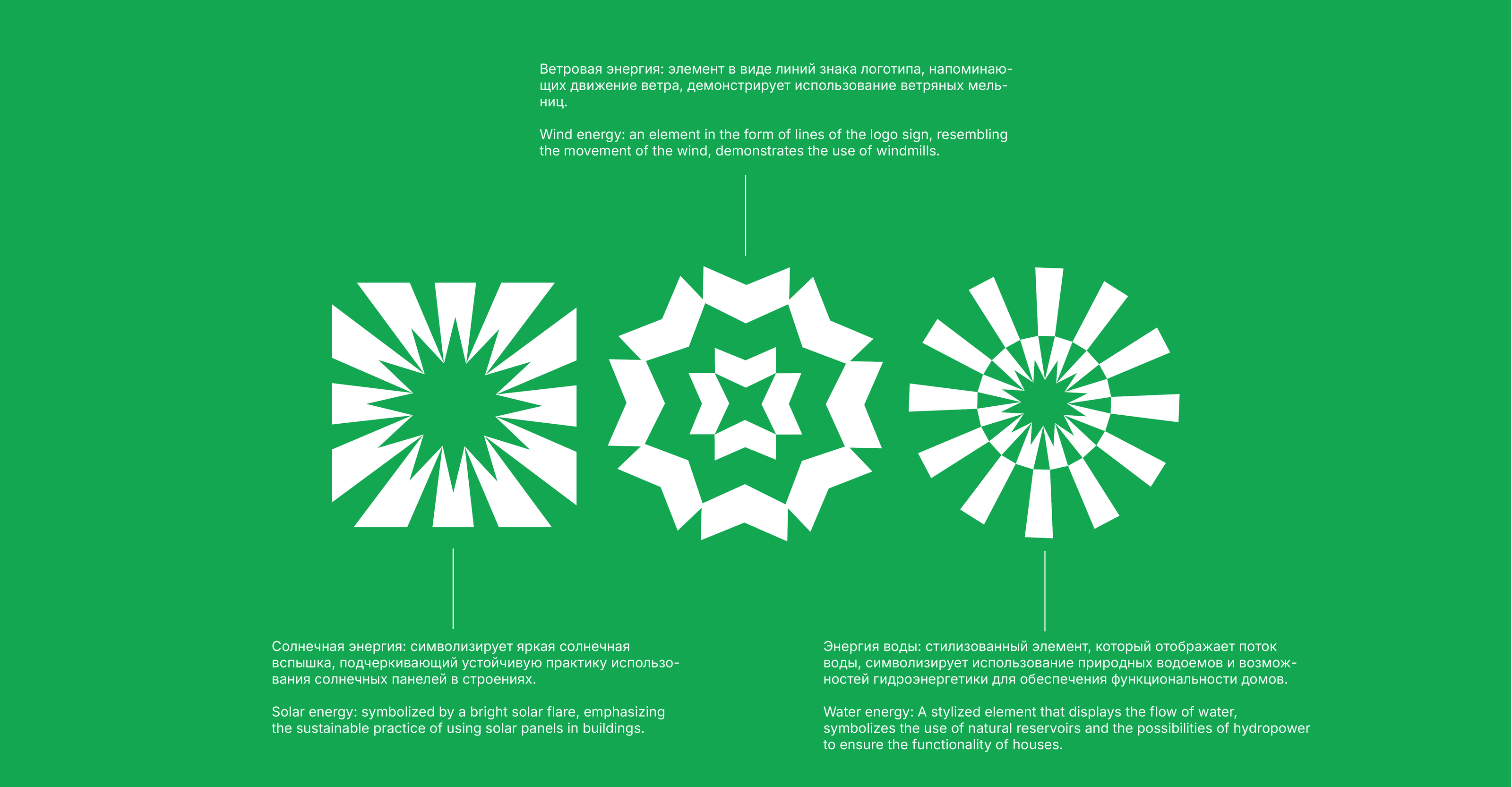 Ветровая энергия: элемент в виде линий знака логотипа, напоминающих движение ветра, демонстрирует использование ветряных мельниц.

Wind energy: an element in the form of lines of the logo sign, resembling the movement of the wind, demonstrates the use of windmills.

Солнечная энергия: символизирует яркая солнечная вспышка, подчеркивающий устойчивую практику использования солнечных панелей в строениях.

Solar energy: symbolized by a bright solar flare, emphasizing the sustainable practice of using solar panels in buildings.

Энергия воды: стилизованный элемент, который отображает поток воды, символизирует использование природных водоемов и возможностей гидроэнергетики для обеспечения функциональности домов.

Water energy: A stylized element that displays the flow of water, symbolizes the use of natural reservoirs and the possibilities of hydropower to ensure the functionality of houses.