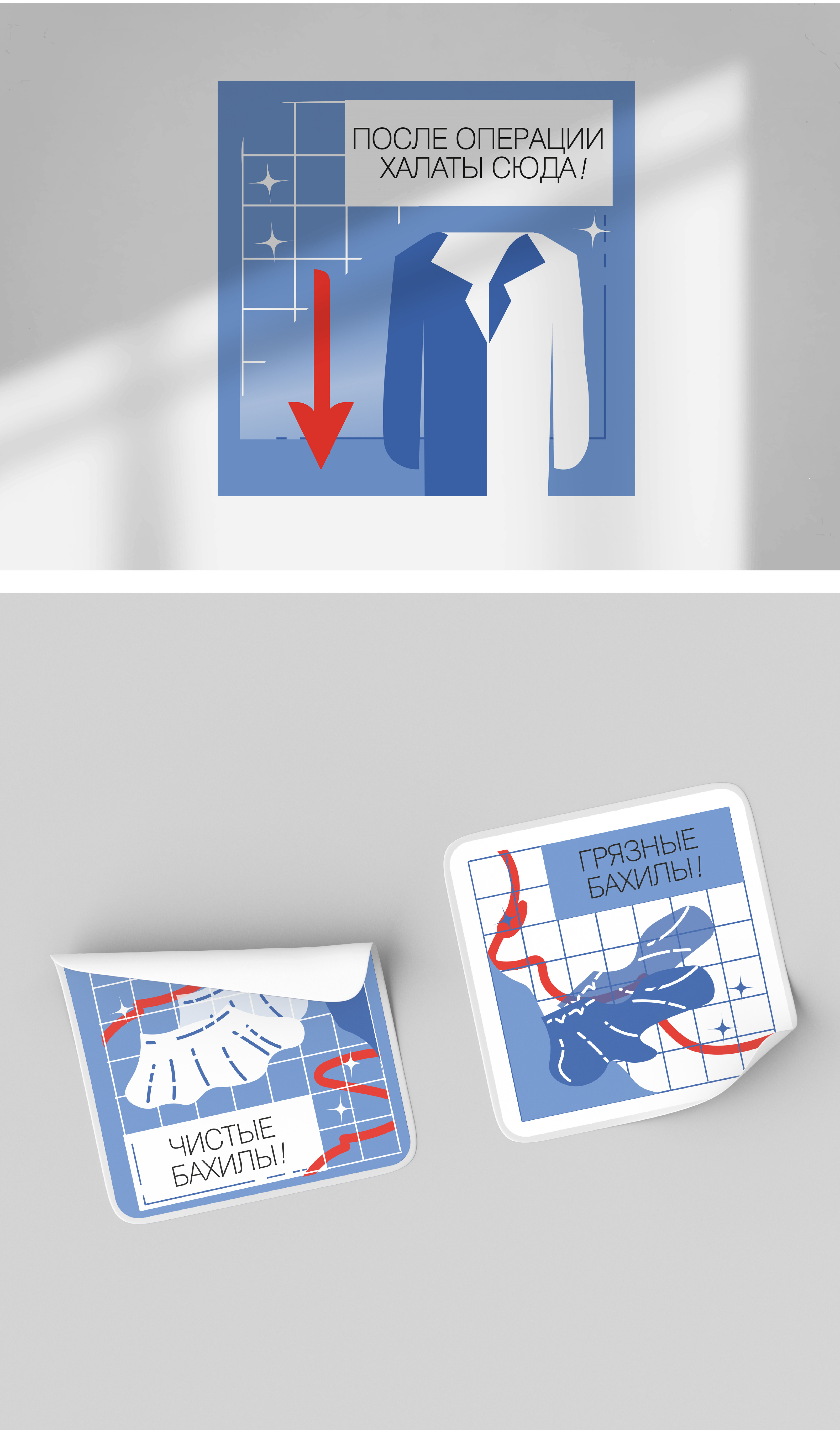 ПОСЛЕ ОПЕРАЦИИ ХАЛАТЫ СЮДА!

ЧИСТЫЕ БАХИЛЫ!

ГРЯЗНЫЕ БАХИЛЫ!