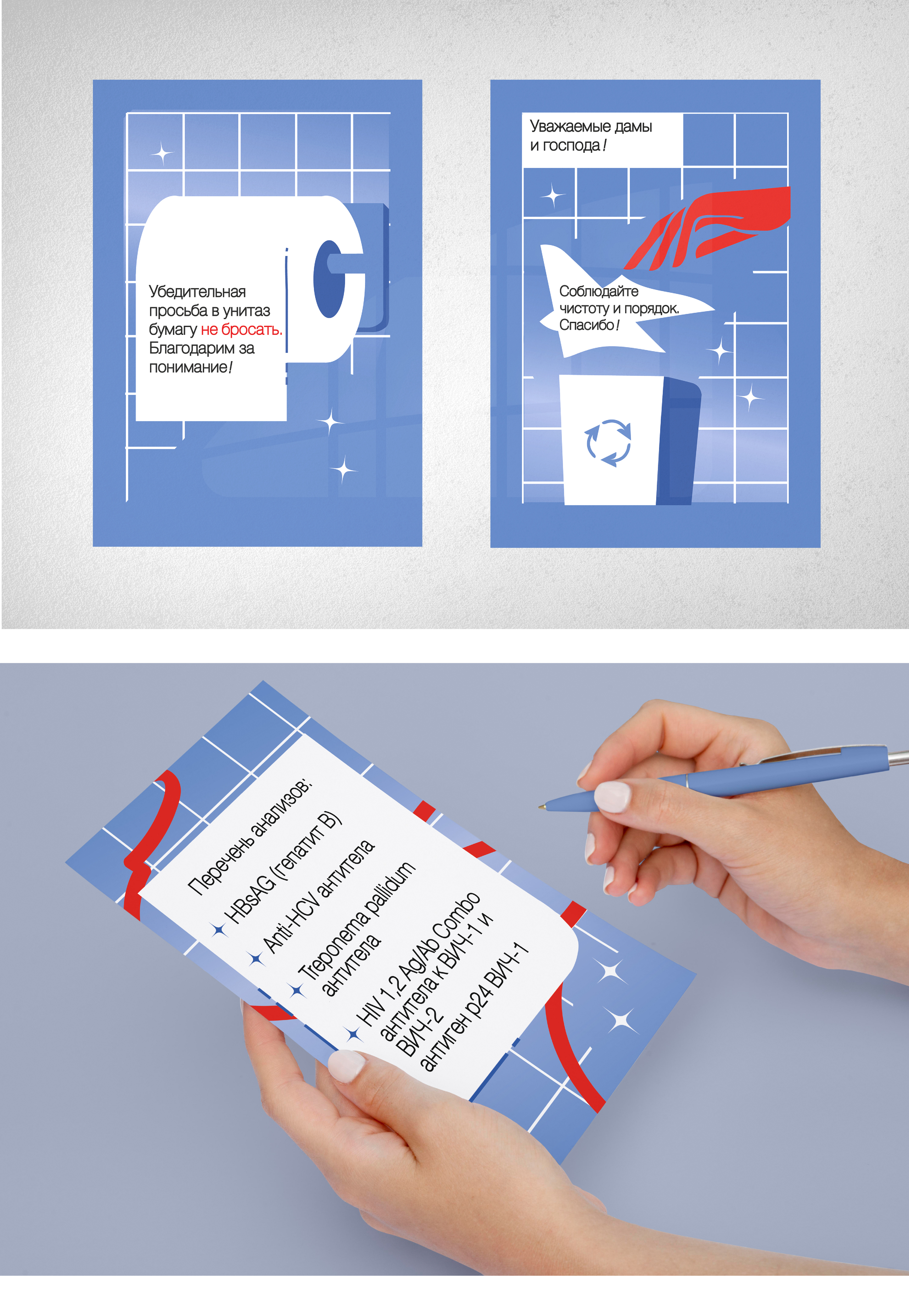 Убедительная просьба в унитаз бумагу не бросать. Благодарим за понимание!

Уважаемые дамы и господа!

Соблюдайте чистоту и порядок. Спасибо!

Перечень анализов:
HBsAG (гепатит B)
Anti-HCV антитела
Treponema pallidum антитела
HIV 1,2 Ag/Ab Combo антитела к ВИЧ-1 и ВИЧ-2
антиген p24 ВИЧ-1