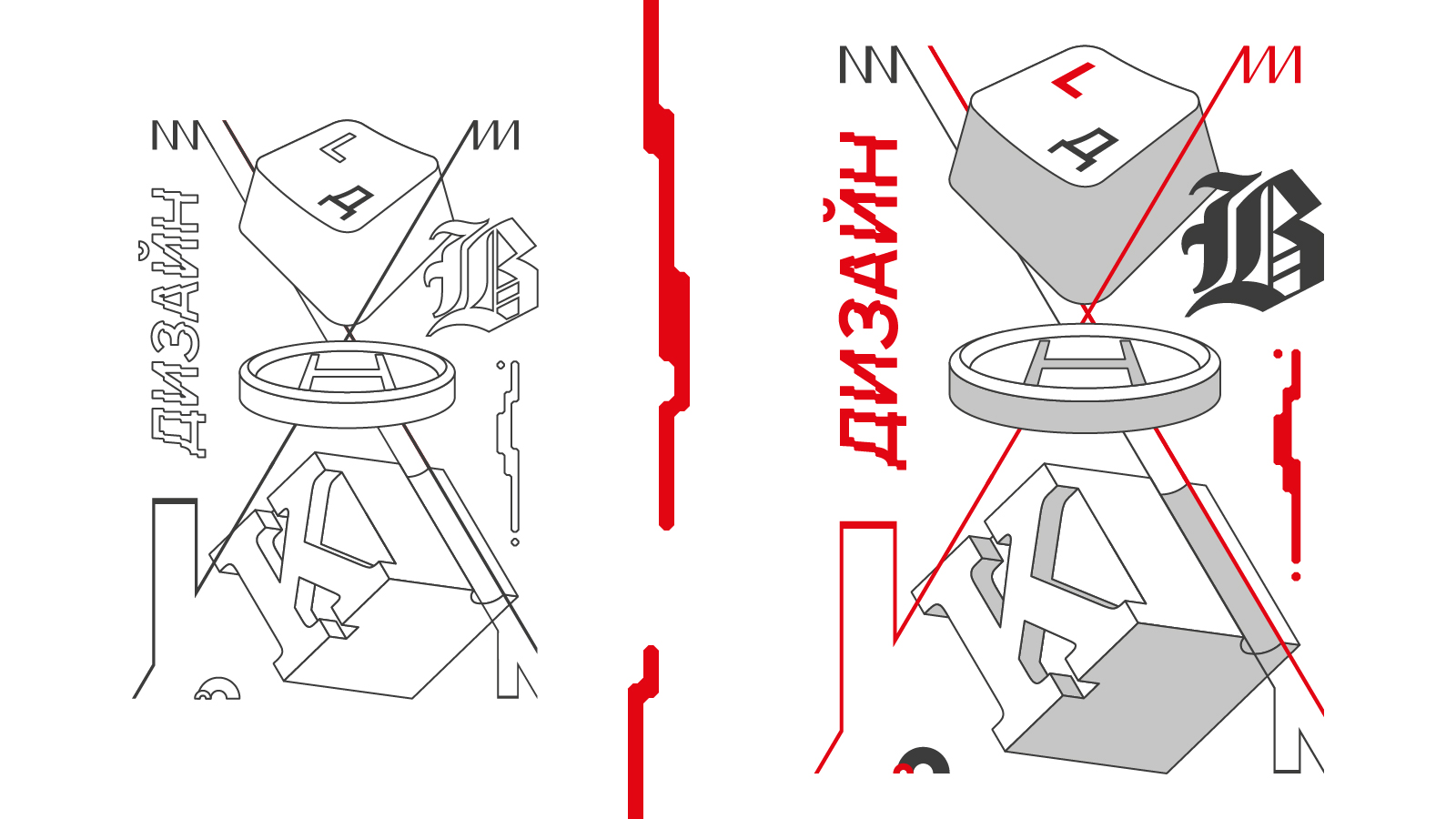 ДИЗАЙН
Д
В
Н
ДИЗАЙН
Д
В
Н