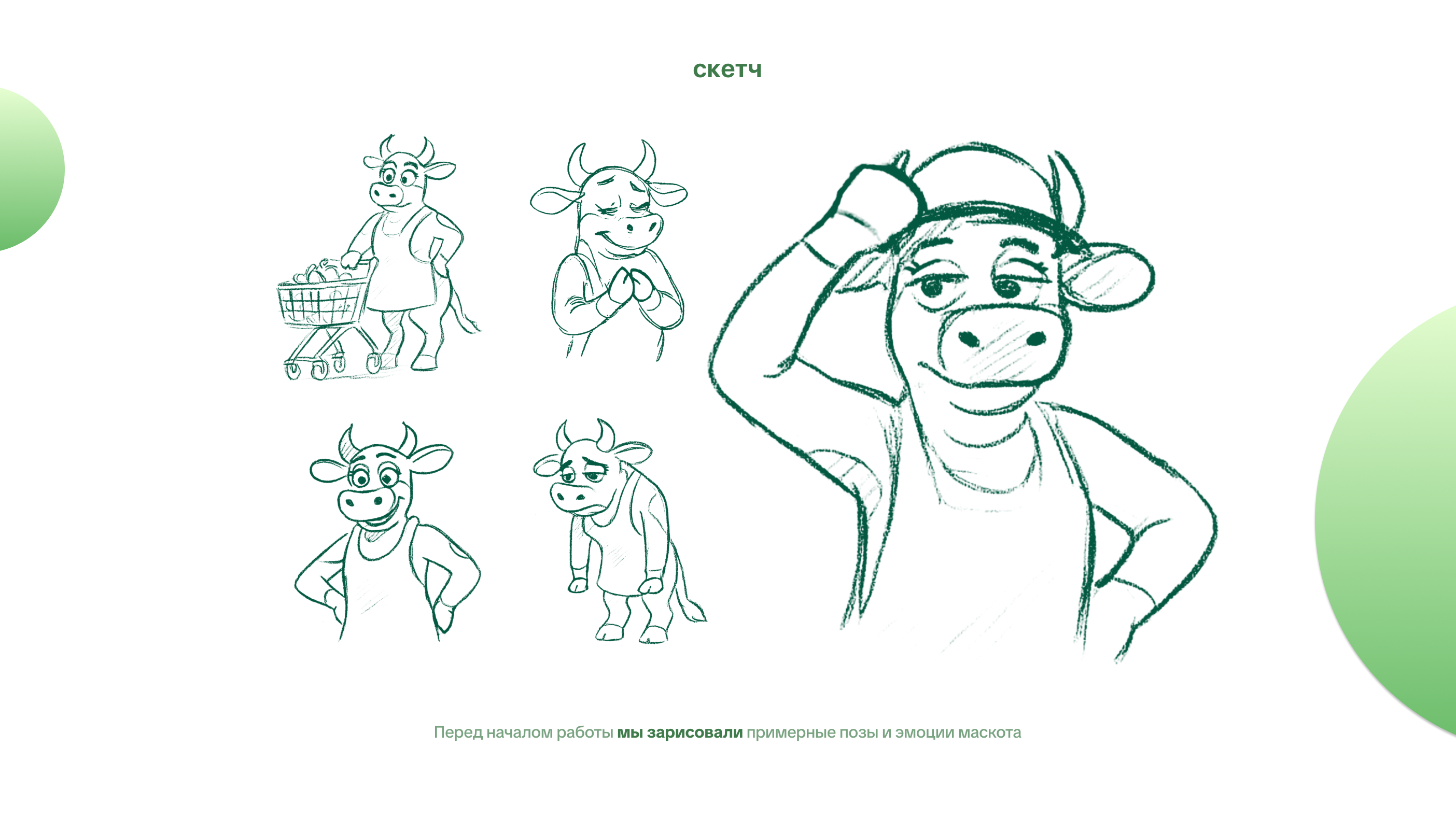 скетч

Перед началом работы мы зарисовали примерные позы и эмоции маскота