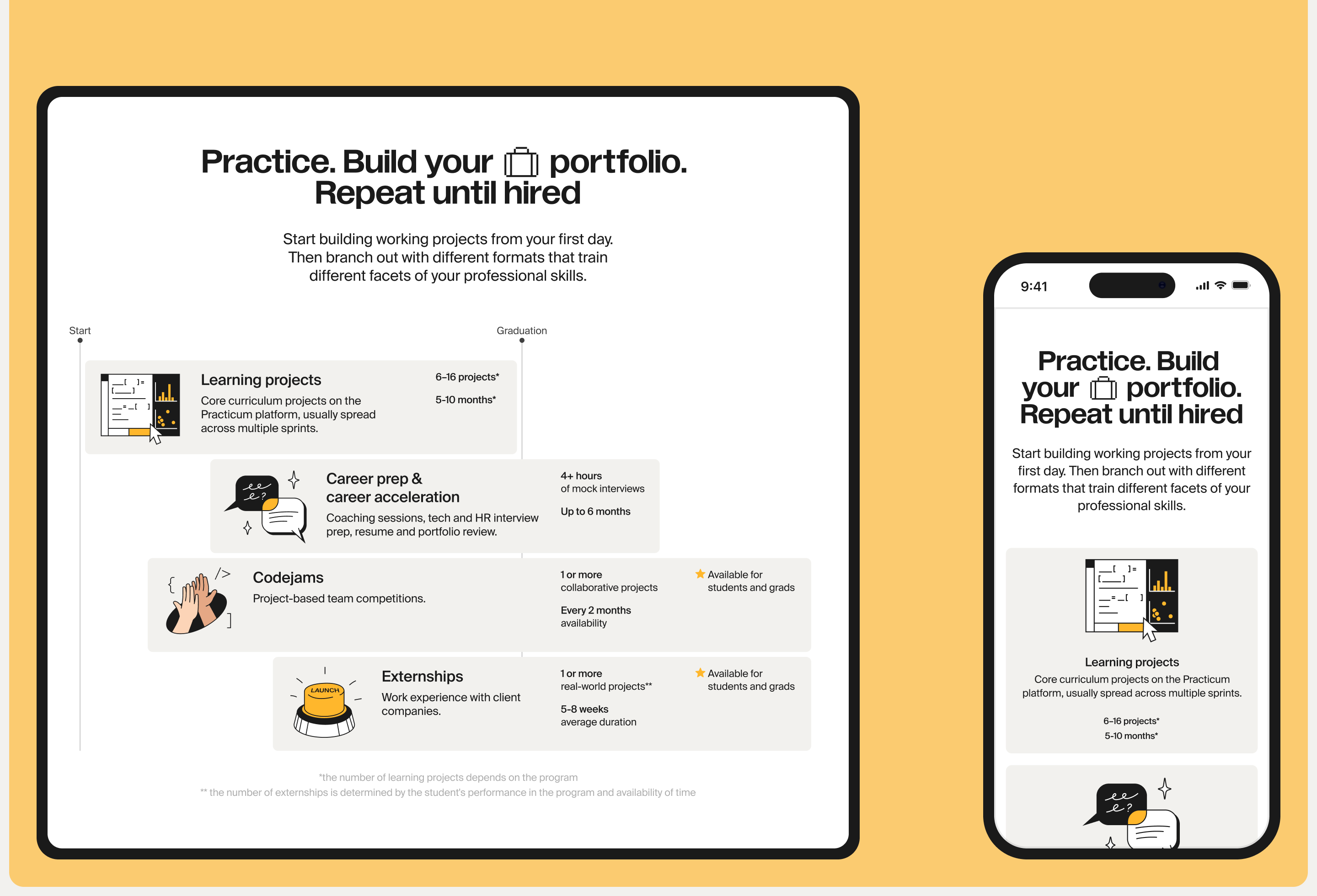 Practice. Build your portfolio. Repeat until hired

Start building working projects from your first day. Then branch out with different formats that train different facets of your professional skills.

Start

Graduation

Learning projects

Core curriculum projects on the Practicum platform, usually spread across multiple sprints.

6–16 projects*

5-10 months*

Career prep & career acceleration

Coaching sessions, tech and HR interview prep, resume and portfolio review.

4+ hours of mock interviews

Up to 6 months

Codejams

Project-based team competitions.

1 or more collaborative projects

Every 2 months availability

Available for students and grads

LAUNCH

Externships

Work experience with client companies.

1 or more real-world projects**

5-8 weeks average duration

Available for students and grads

*the number of learning projects depends on the program

** the number of externships is determined by the student's performance in the program and availability of time

9:41

Practice. Build your portfolio. Repeat until hired

Start building working projects from your first day. Then branch out with different formats that train different facets of your professional skills.

Learning projects

Core curriculum projects on the Practicum platform, usually spread across multiple sprints.

6–16 projects*

5-10 months*