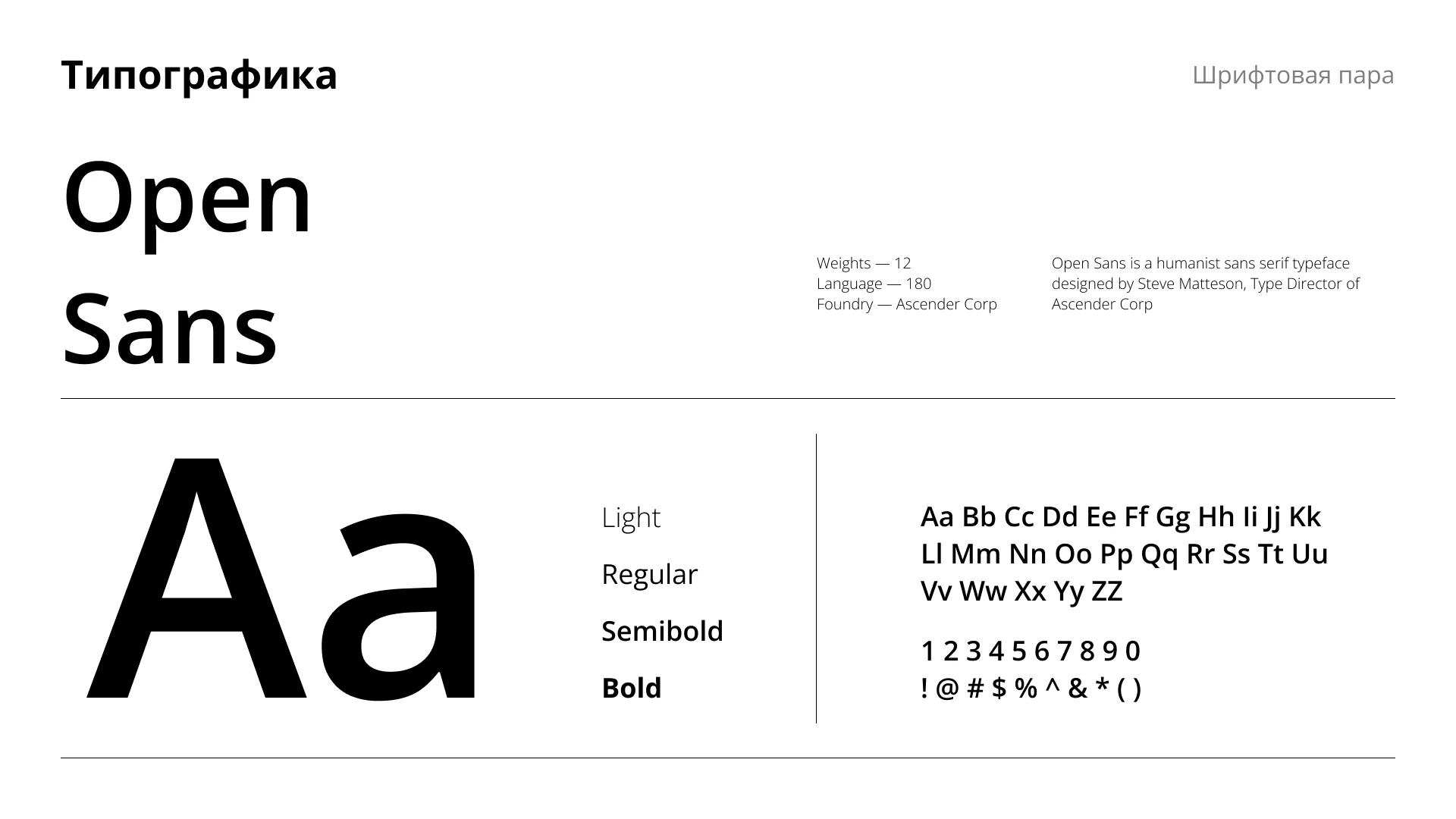 Типографика

Шрифтовая пара

Open
Sans

Weights — 12
Language — 180
Foundry — Ascender Corp

Open Sans is a humanist sans serif typeface designed by Steve Matteson, Type Director of Ascender Corp

Aa

Light

Regular

Semibold

Bold

Aa Bb Cc Dd Ee Ff Gg Hh Ii Jj Kk
Ll Mm Nn Oo Pp Qq Rr Ss Tt Uu
Vv Ww Xx Yy ZZ

1 2 3 4 5 6 7 8 9 0
! @ # $ % ^ & * ( )