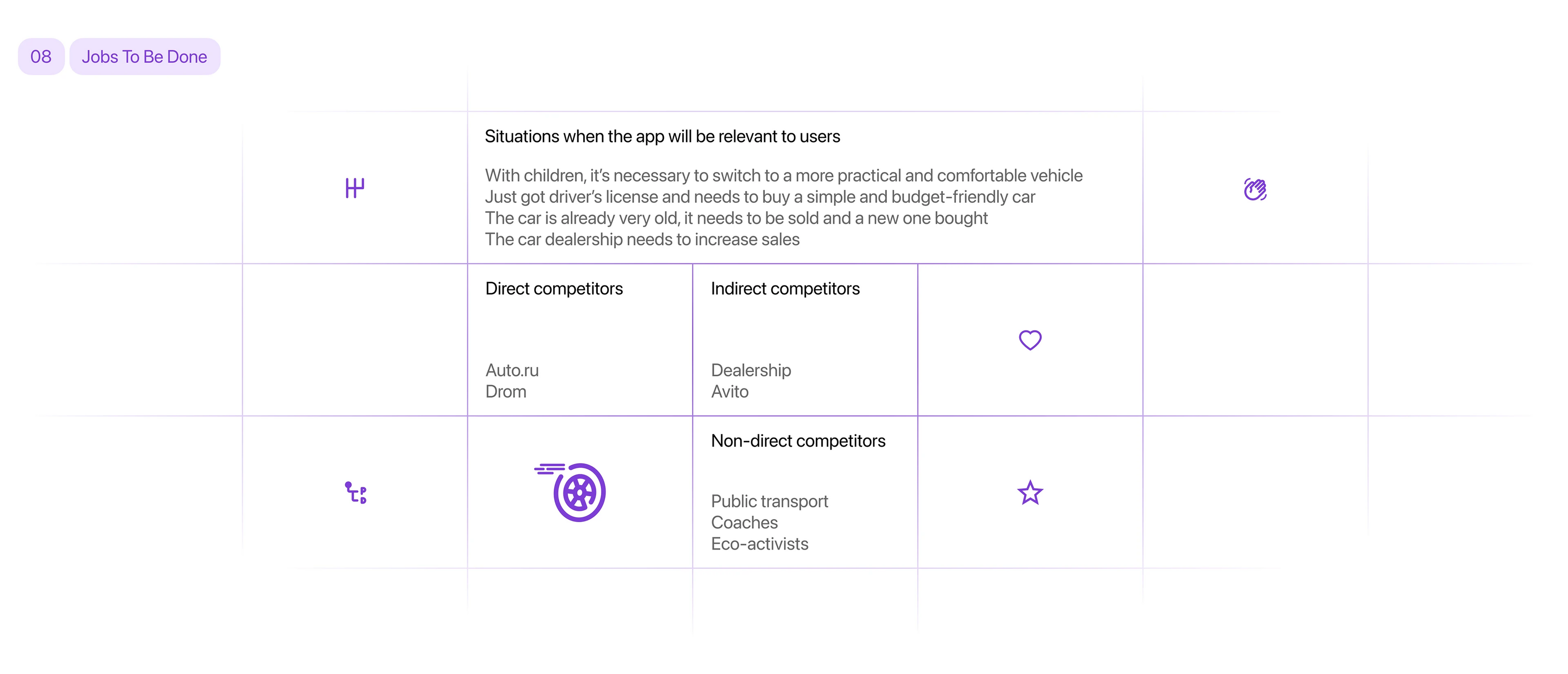 08 Jobs To Be Done

Situations when the app will be relevant to users

With children, it's necessary to switch to a more practical and comfortable vehicle
Just got driver's license and needs to buy a simple and budget-friendly car
The car is already very old, it needs to be sold and a new one bought
The car dealership needs to increase sales

Direct competitors

Auto.ru
Drom

Indirect competitors

Dealership
Avito

Non-direct competitors

Public transport
Coaches
Eco-activists