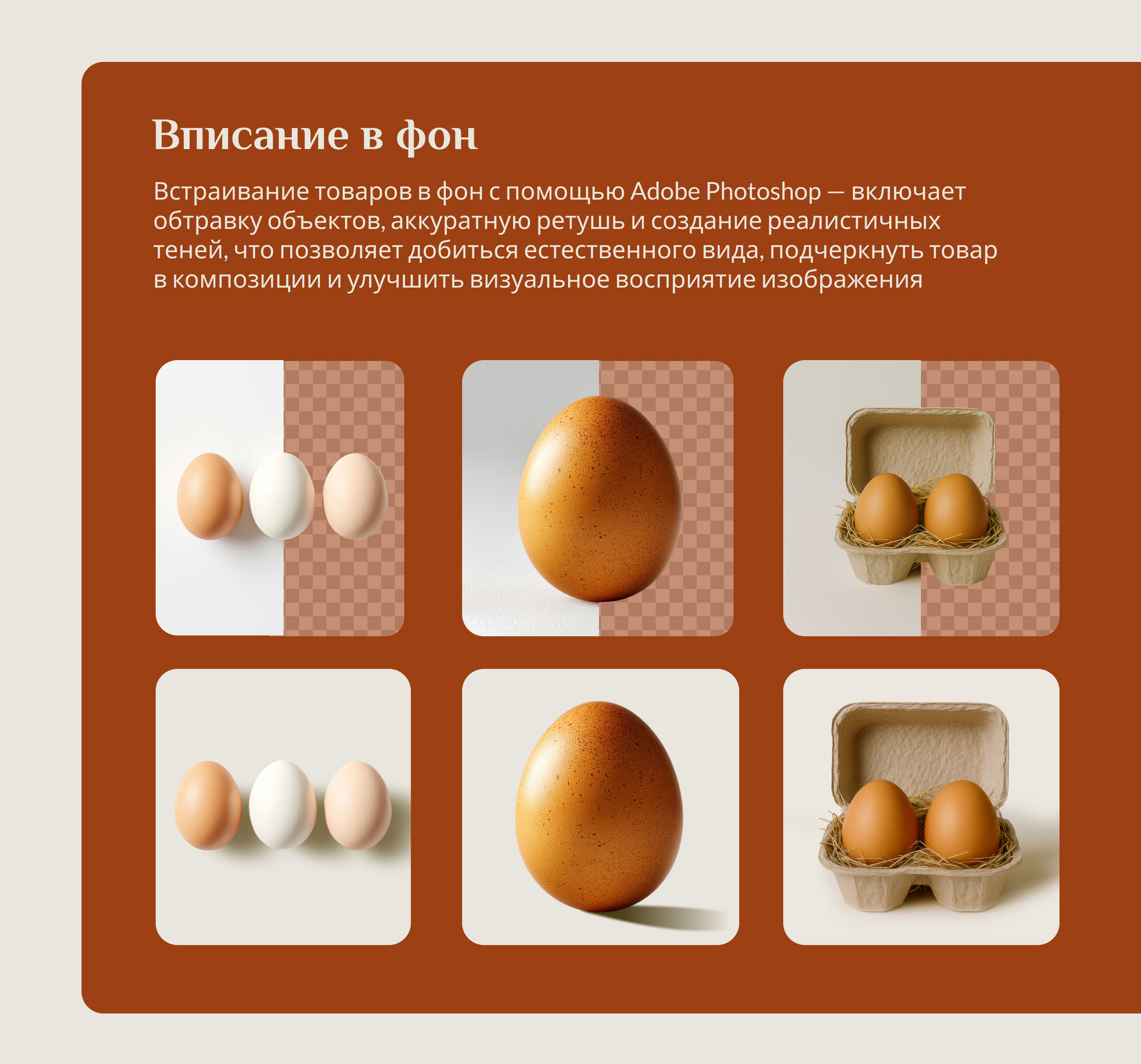 Вписание в фон

Встраивание товаров в фон с помощью Adobe Photoshop — включает обтравку объектов, аккуратную ретушь и создание реалистичных теней, что позволяет добиться естественного вида, подчеркнуть товар в композиции и улучшить визуальное восприятие изображения