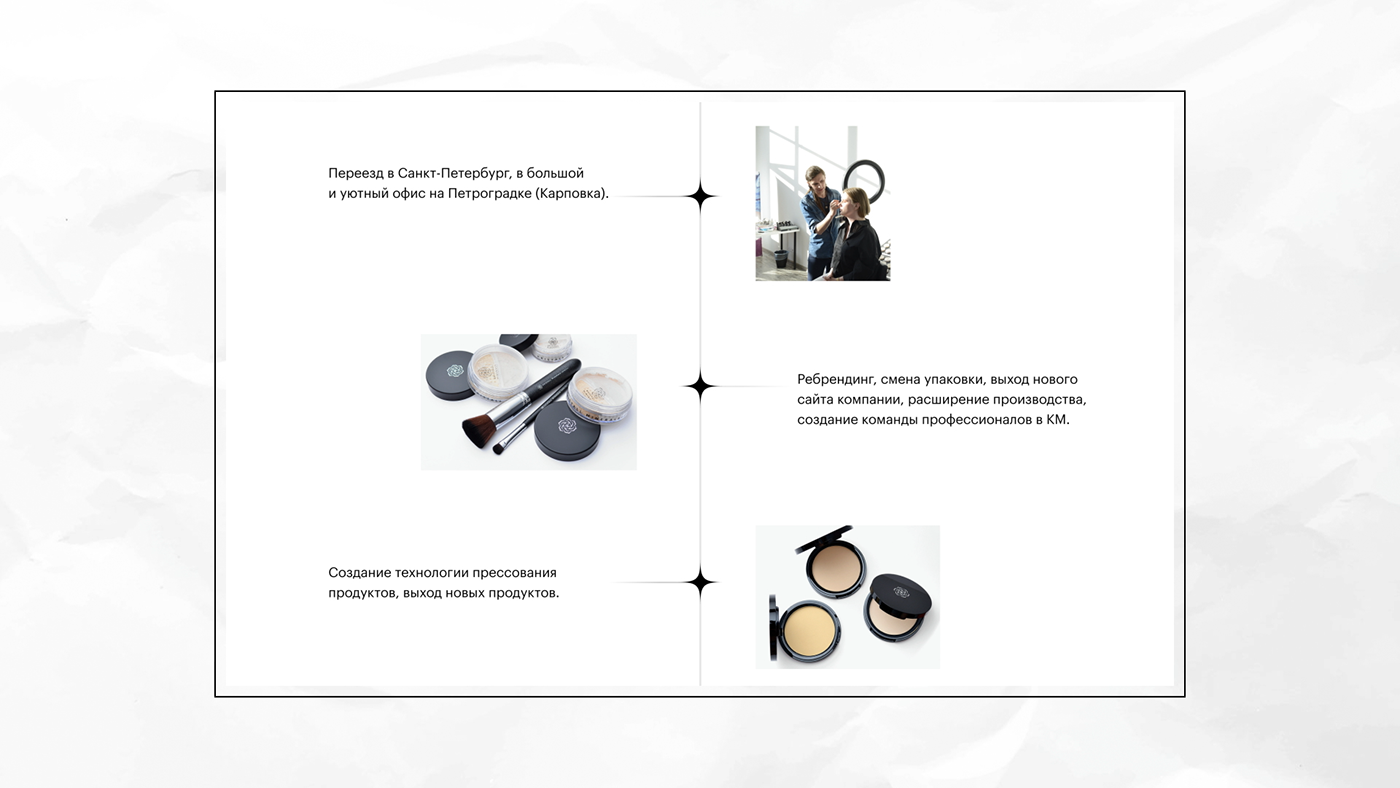 Переезд в Санкт-Петербург, в большой и уютный офис на Петроградке (Карповка).

Ребрендинг, смена упаковки, выход нового сайта компании, расширение производства, создание команды профессионалов в КМ.

Создание технологии прессования продуктов, выход новых продуктов.