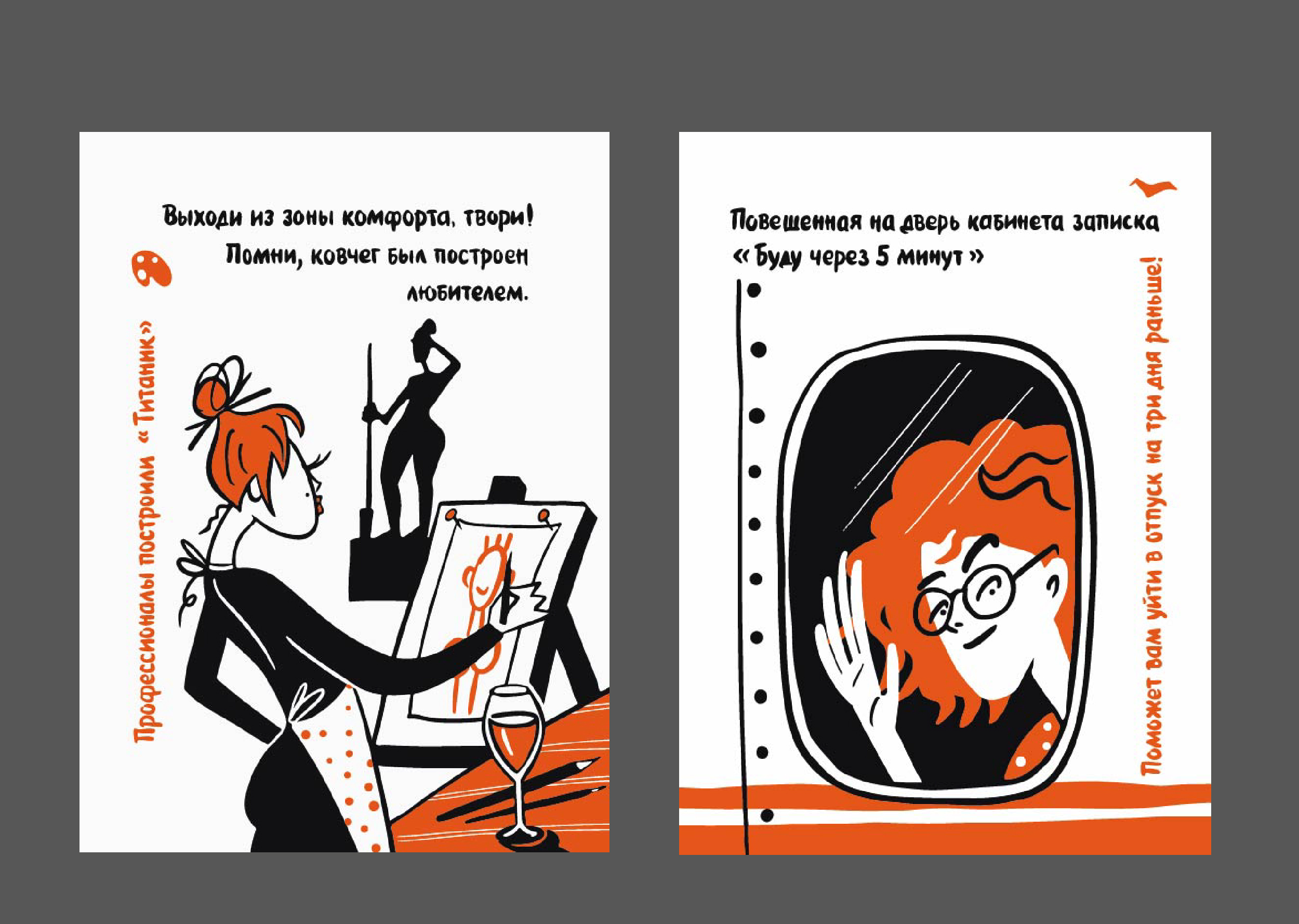 Выходи из зоны комфорта, твори! Помни, ковчег был построен любителем.

Профессионалы построили « Титаник »

Повешенная на дверь кабинета записка « Буду через 5 минут »

Поможет вам уйти в отпуск на три дня раньше!