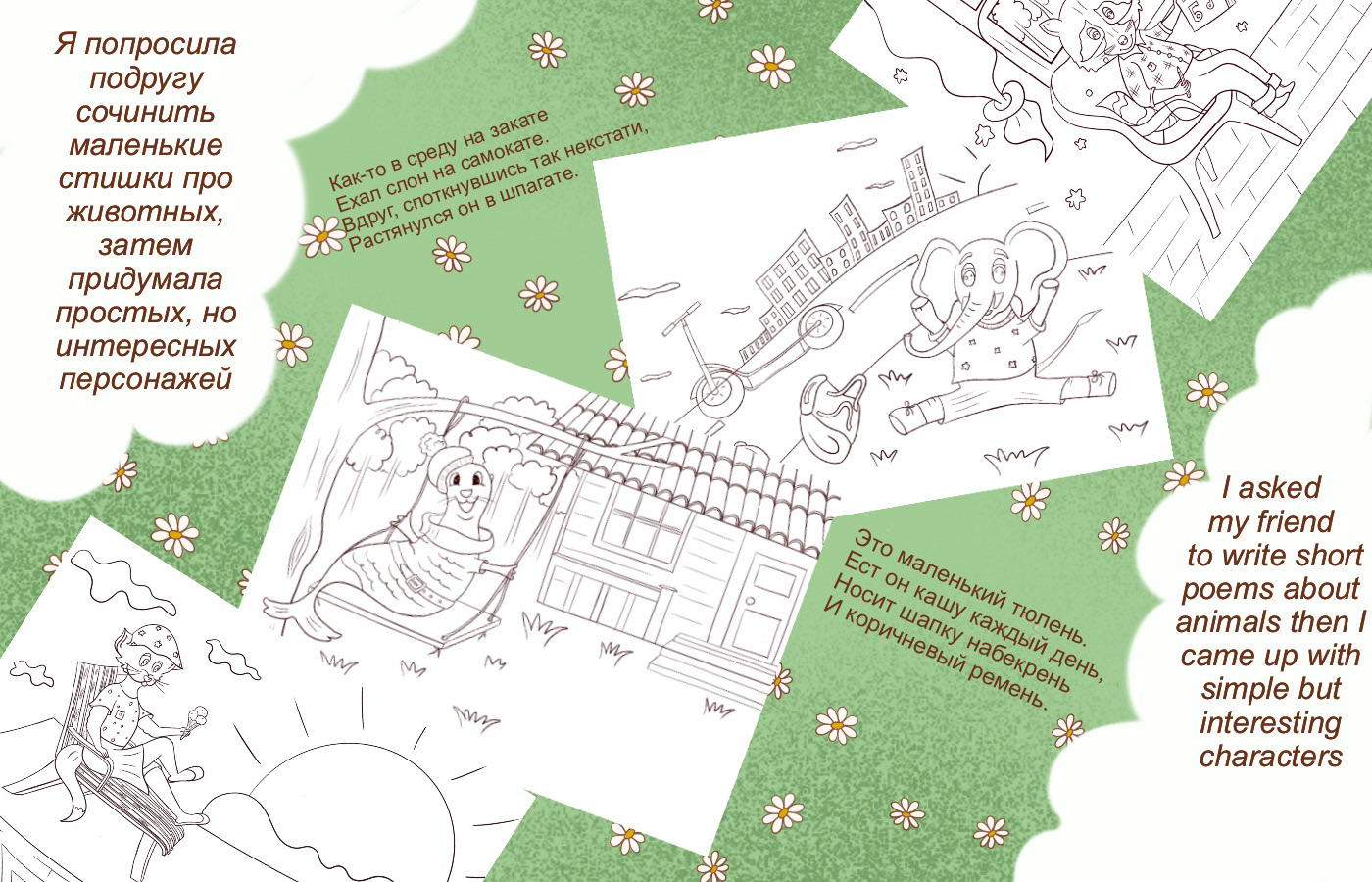 Я попросила подругу сочинить маленькие стишки про животных, затем придумала простых, но интересных персонажей

Как-то в среду на закате
Ехал слон на самокате.
Вдруг, споткнувшись так некстати,
Растянулся он в шпагате.

Это маленький тюлень.
Ест он кашу каждый день,
Носит шапку набекрень
И коричневый ремень.

I asked my friend to write short poems about animals then I came up with simple but interesting characters